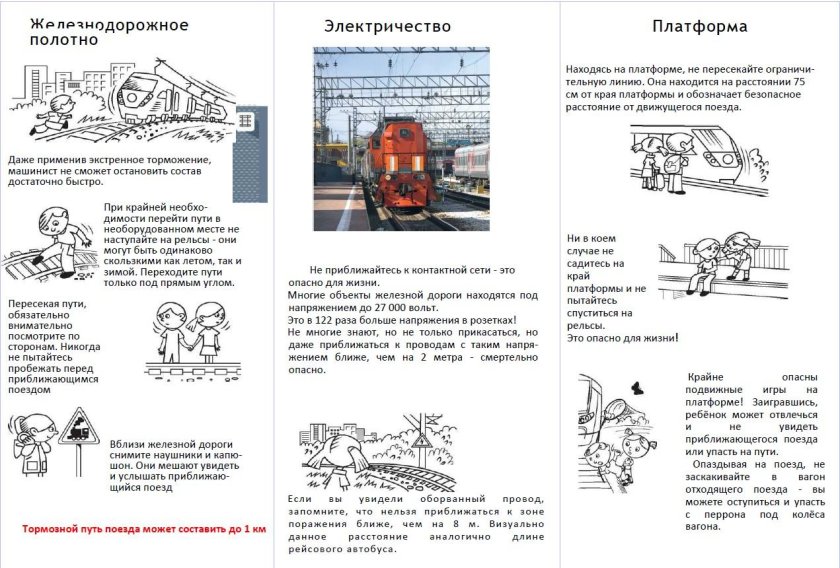 Железнодорожное полотно

Даже применив экстренное торможение, машинист не сможет остановить состав достаточно быстро.

При крайней необходимости перейти пути в необорудованном месте не наступайте на рельсы - они могут быть одинаково скользкими как летом, так и зимой. Переходите пути только под прямым углом.

Пересекая пути, обязательно внимательно посмотрите по сторонам. Никогда не пытайтесь пробежать перед приближающимся поездом

Вблизи железной дороги снимите наушники и капюшон. Они мешают увидеть и услышать приближающийся поезд

Тормозной путь поезда может составить до 1 км

Электричество

Не приближайтесь к контактной сети - это опасно для жизни.
Многие объекты железной дороги находятся под напряжением до 27 000 вольт.
Это в 122 раза больше напряжения в розетках!
Не многие знают, но не только прикасаться, но даже приближаться к проводам с таким напряжением ближе, чем на 2 метра - смертельно опасно.

Если вы увидели оборванный провод, запомните, что нельзя приближаться к зоне поражения ближе, чем на 8 м. Визуально данное расстояние аналогично длине рейсового автобуса.

Платформа

Находясь на платформе, не пересекайте ограничительную линию. Она находится на расстоянии 75 см от края платформы и обозначает безопасное расстояние от движущегося поезда.

Ни в коем случае не садитесь на край платформы и не пытайтесь спуститься на рельсы.
Это опасно для жизни!

Крайне опасны подвижные игры на платформе! Заигравшись, ребёнок может отвлечься и не увидеть приближающегося поезда или упасть на пути.
Опаздывая на поезд, не заскакивайте в вагон отходящего поезда - вы можете оступиться и упасть с перрона под колёса вагона.