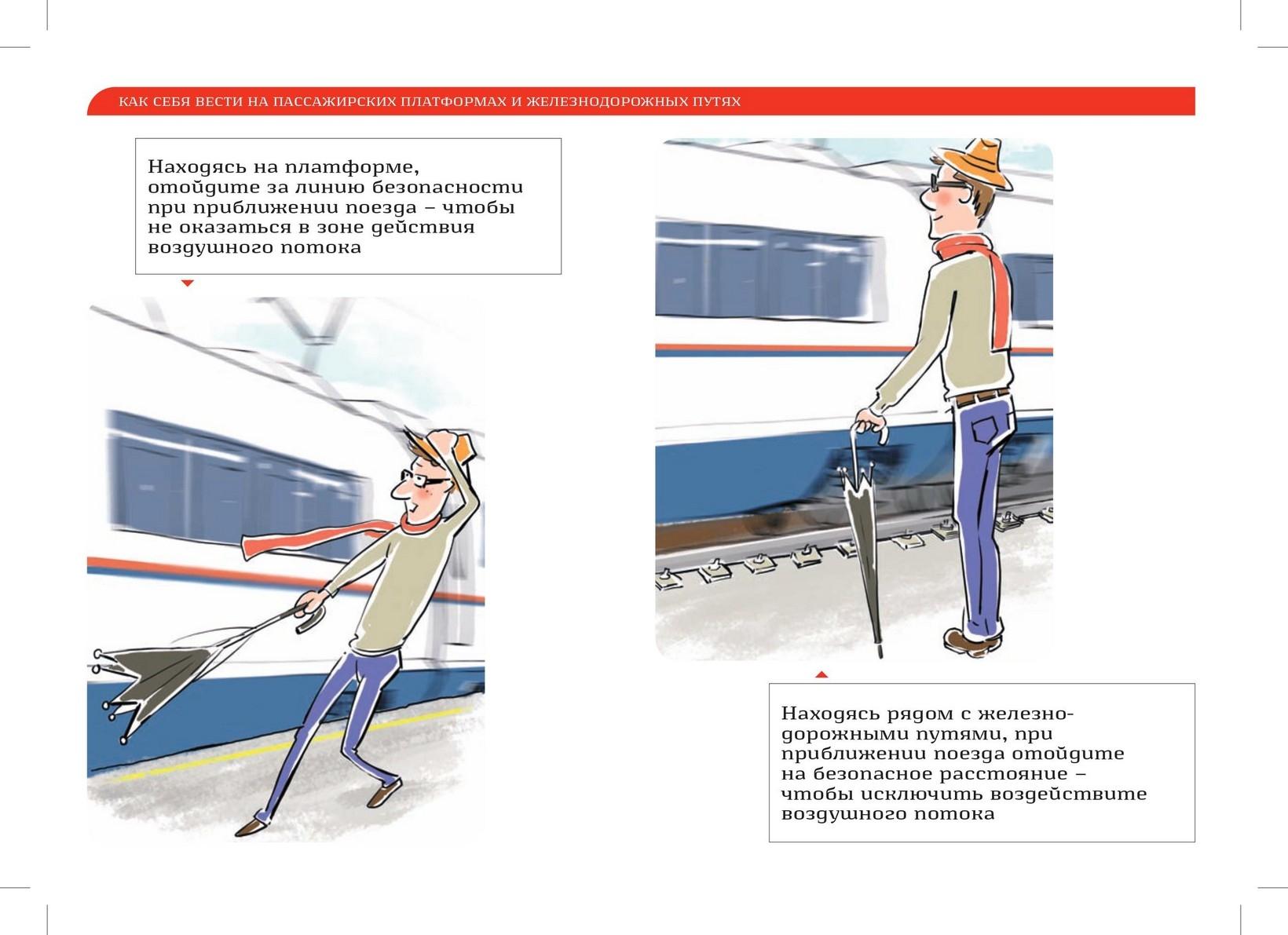 КАК СЕБЯ ВЕСТИ НА ПАССАЖИРСКИХ ПЛАТФОРМАХ И ЖЕЛЕЗНОДОРОЖНЫХ ПУТЯХ

Находясь на платформе, отойдите за линию безопасности при приближении поезда – чтобы не оказаться в зоне действия воздушного потока

Находясь рядом с железнодорожными путями, при приближении поезда отойдите на безопасное расстояние – чтобы исключить воздействите воздушного потока