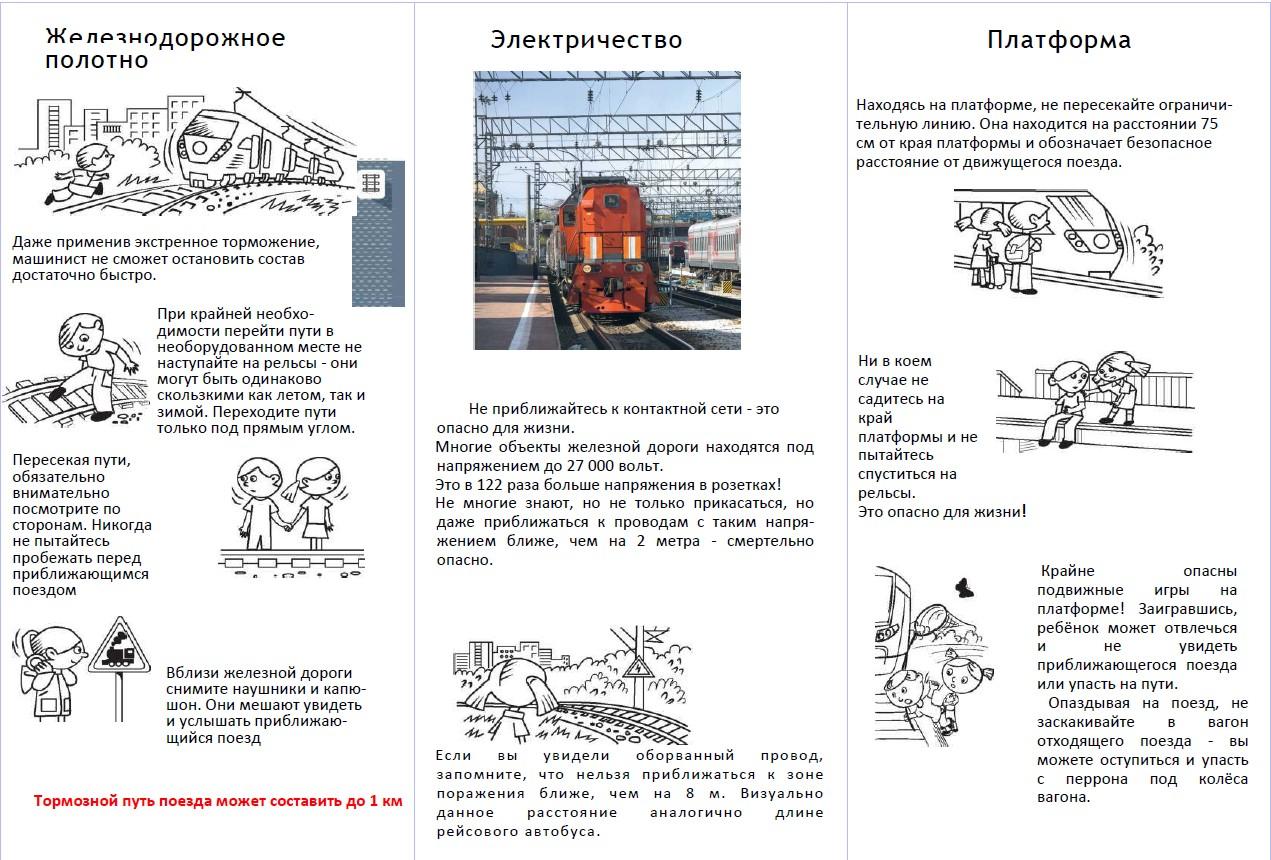 Железнодорожное полотно

Даже применив экстренное торможение, машинист не сможет остановить состав достаточно быстро.

При крайней необходимости перейти пути в необорудованном месте не наступайте на рельсы - они могут быть одинаково скользкими как летом, так и зимой. Переходите пути только под прямым углом.

Пересекая пути, обязательно внимательно посмотрите по сторонам. Никогда не пытайтесь пробежать перед приближающимся поездом

Вблизи железной дороги снимите наушники и капюшон. Они мешают увидеть и услышать приближающийся поезд

Тормозной путь поезда может составить до 1 км

Электричество

Не приближайтесь к контактной сети - это опасно для жизни.
Многие объекты железной дороги находятся под напряжением до 27 000 вольт.
Это в 122 раза больше напряжения в розетках!
Не многие знают, но не только прикасаться, но даже приближаться к проводам с таким напряжением ближе, чем на 2 метра - смертельно опасно.

Если вы увидели оборванный провод, запомните, что нельзя приближаться к зоне поражения ближе, чем на 8 м. Визуально данное расстояние аналогично длине рейсового автобуса.

Платформа

Находясь на платформе, не пересекайте ограничительную линию. Она находится на расстоянии 75 см от края платформы и обозначает безопасное расстояние от движущегося поезда.

Ни в коем случае не садитесь на край платформы и не пытайтесь спуститься на рельсы.
Это опасно для жизни!

Крайне опасны подвижные игры на платформе! Заигравшись, ребёнок может отвлечься и не увидеть приближающегося поезда или упасть на пути.
Опаздывая на поезд, не заскакивайте в вагон отходящего поезда - вы можете оступиться и упасть с перрона под колёса вагона.