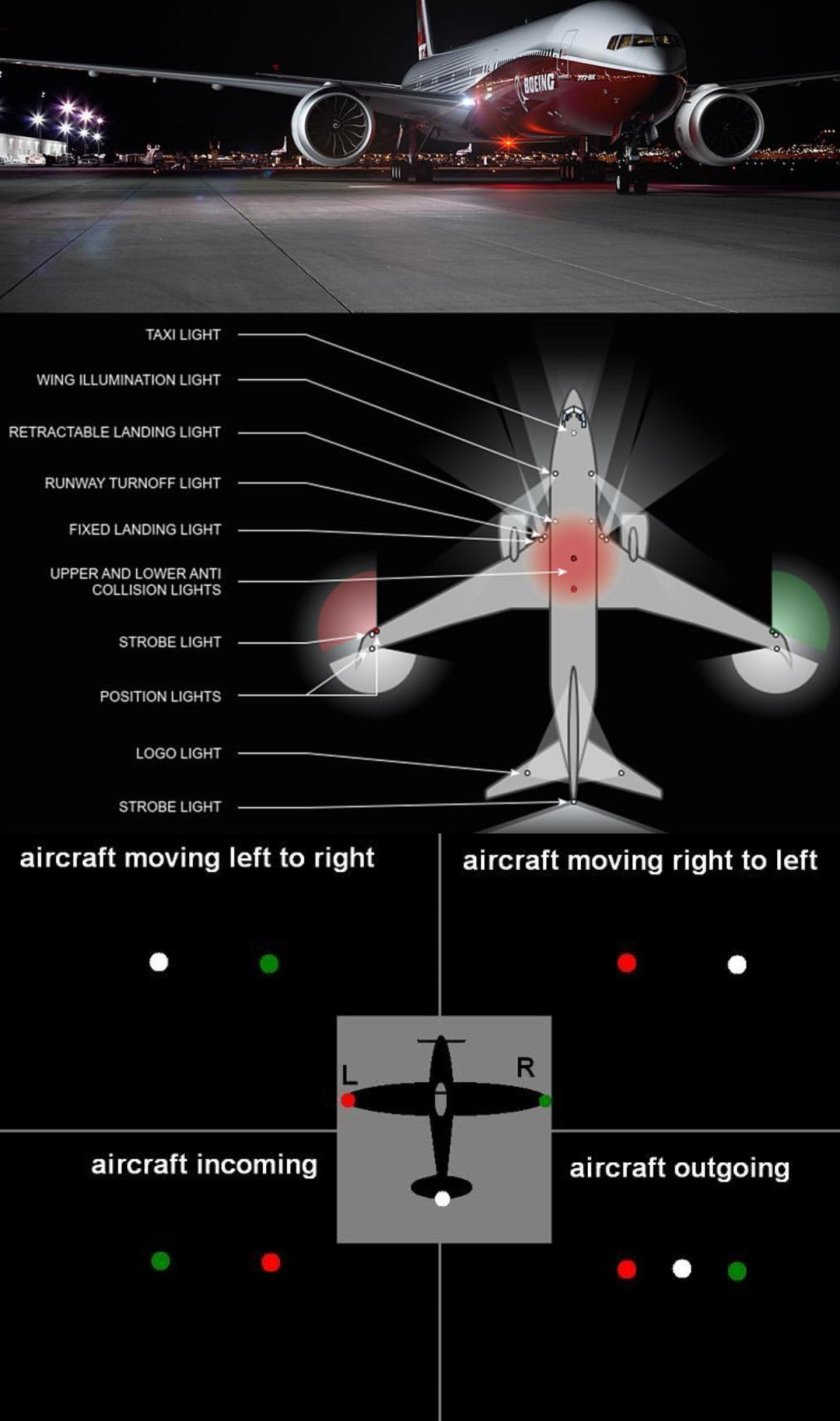 BOEING
777-9X

TAXI LIGHT

WING ILLUMINATION LIGHT

RETRACTABLE LANDING LIGHT

RUNWAY TURNOFF LIGHT

FIXED LANDING LIGHT

UPPER AND LOWER ANTI COLLISION LIGHTS

STROBE LIGHT

POSITION LIGHTS

LOGO LIGHT

STROBE LIGHT

aircraft moving left to right

aircraft moving right to left

L

R

aircraft incoming

aircraft outgoing