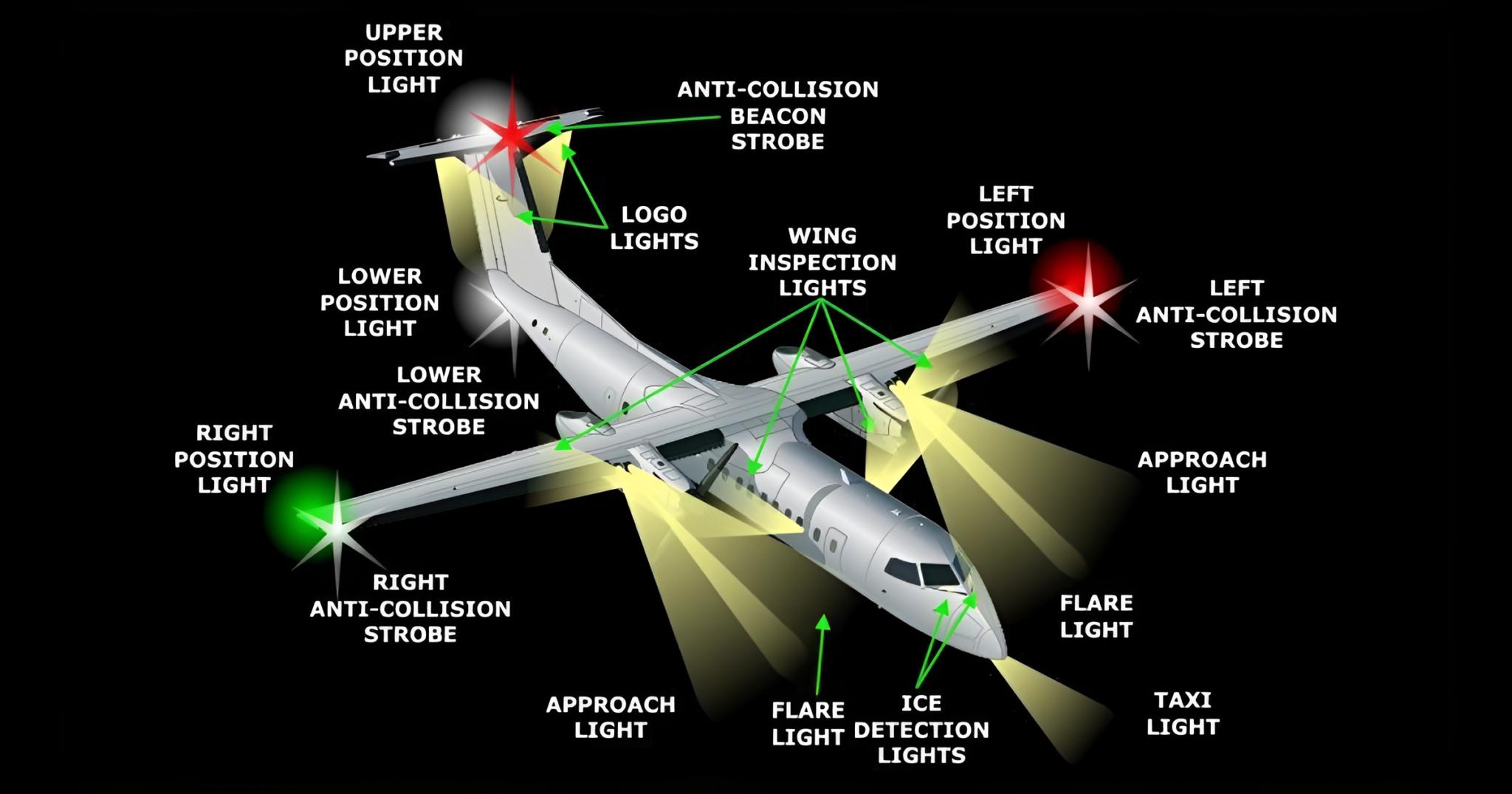 UPPER POSITION LIGHT

ANTI-COLLISION BEACON STROBE

LOGO LIGHTS

LEFT POSITION LIGHT

WING INSPECTION LIGHTS

LOWER POSITION LIGHT

LEFT ANTI-COLLISION STROBE

LOWER ANTI-COLLISION STROBE

RIGHT POSITION LIGHT

APPROACH LIGHT

RIGHT ANTI-COLLISION STROBE

FLARE LIGHT

APPROACH LIGHT

FLARE LIGHT

ICE DETECTION LIGHTS

TAXI LIGHT