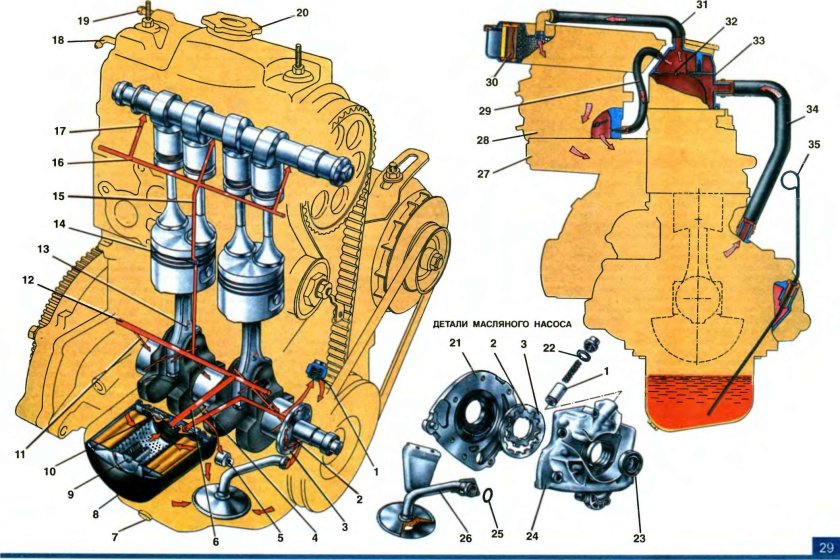 19
20
18
17
16
15
14
13
12
11
10
9
8
7
6
5
4
3
2
1
31
32
33
30
29
28
27
34
35
ДЕТАЛИ МАСЛЯНОГО НАСОСА
21
2
3
22
1
26
25
24
23
29