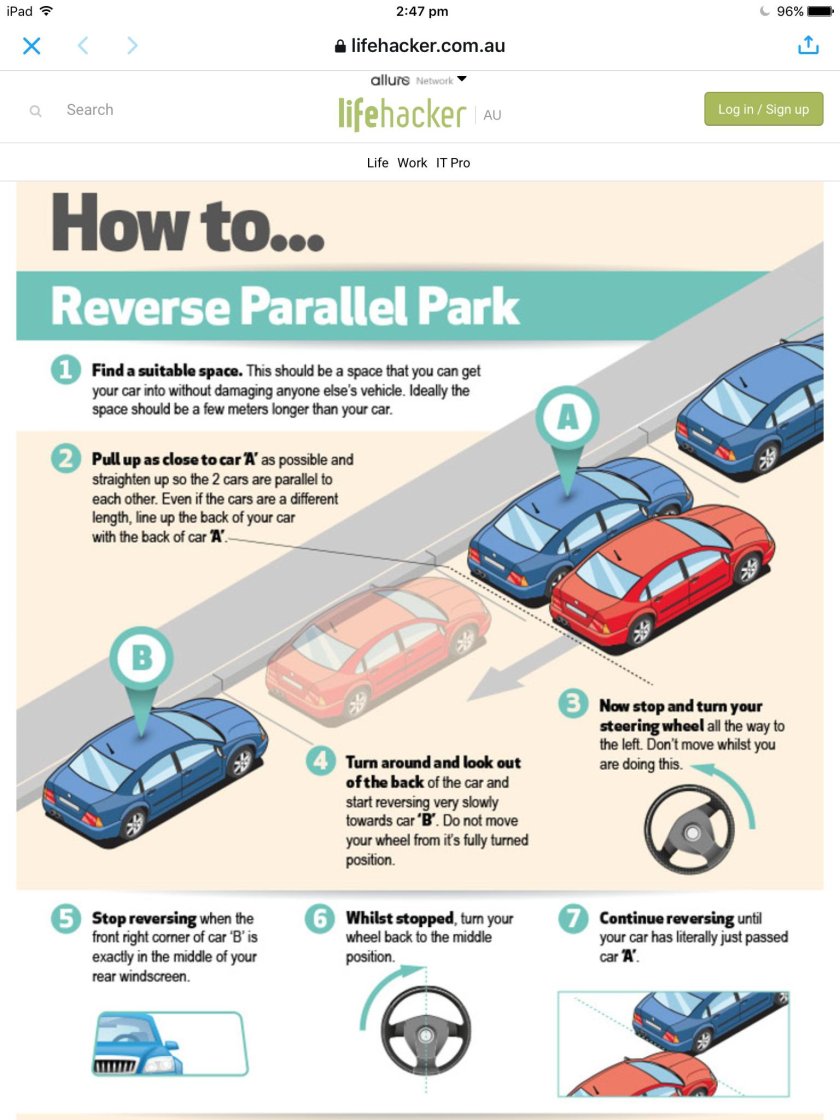 iPad 2:47 pm 96%

lifehacker.com.au

allure Network

Search lifehacker AU Log in / Sign up

Life Work IT Pro

How to...

Reverse Parallel Park

1 Find a suitable space. This should be a space that you can get your car into without damaging anyone else's vehicle. Ideally the space should be a few meters longer than your car.

2 Pull up as close to car 'A' as possible and straighten up so the 2 cars are parallel to each other. Even if the cars are a different length, line up the back of your car with the back of car 'A'.

A

B

3 Now stop and turn your steering wheel all the way to the left. Don't move whilst you are doing this.

4 Turn around and look out of the back of the car and start reversing very slowly towards car 'B'. Do not move your wheel from it's fully turned position.

5 Stop reversing when the front right corner of car 'B' is exactly in the middle of your rear windscreen.

6 Whilst stopped, turn your wheel back to the middle position.

7 Continue reversing until your car has literally just passed car 'A'.