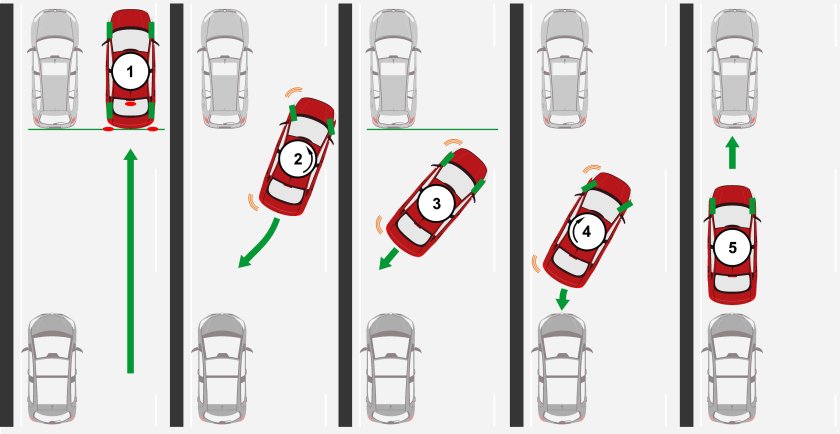 1
2
3
4
5