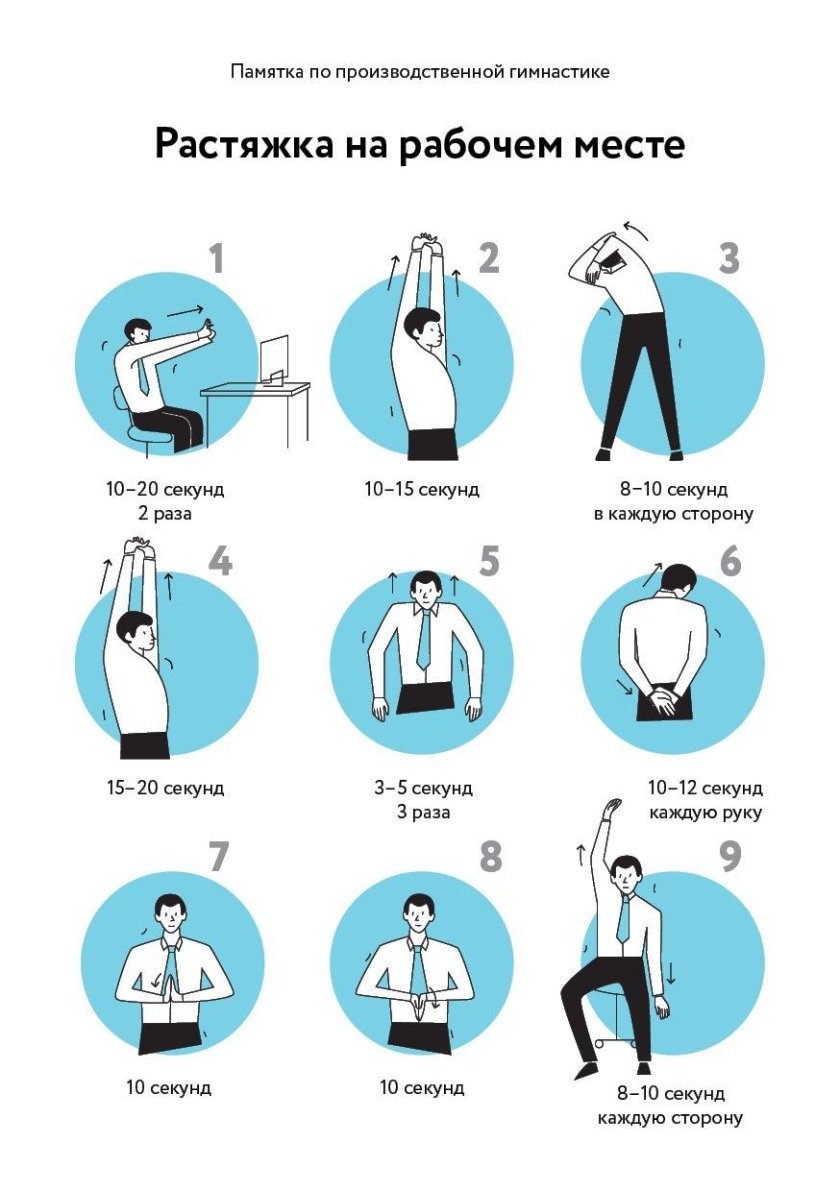 Памятка по производственной гимнастике

Растяжка на рабочем месте

1

10–20 секунд
2 раза

2

10–15 секунд

3

8–10 секунд
в каждую сторону

4

15–20 секунд

5

3–5 секунд
3 раза

6

10–12 секунд
каждую руку

7

10 секунд

8

10 секунд

9

8–10 секунд
каждую сторону