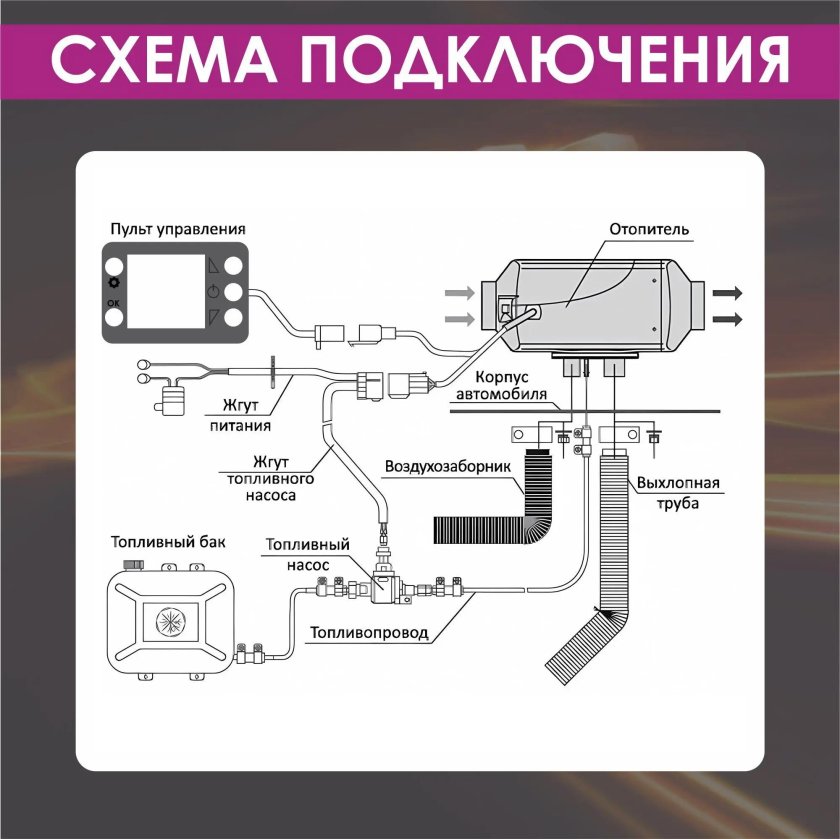 СХЕМА ПОДКЛЮЧЕНИЯ

Пульт управления

OK

Отопитель

Корпус автомобиля

Жгут питания

Жгут топливного насоса

Воздухозаборник

Выхлопная труба

Топливный бак

Топливный насос

Топливопровод