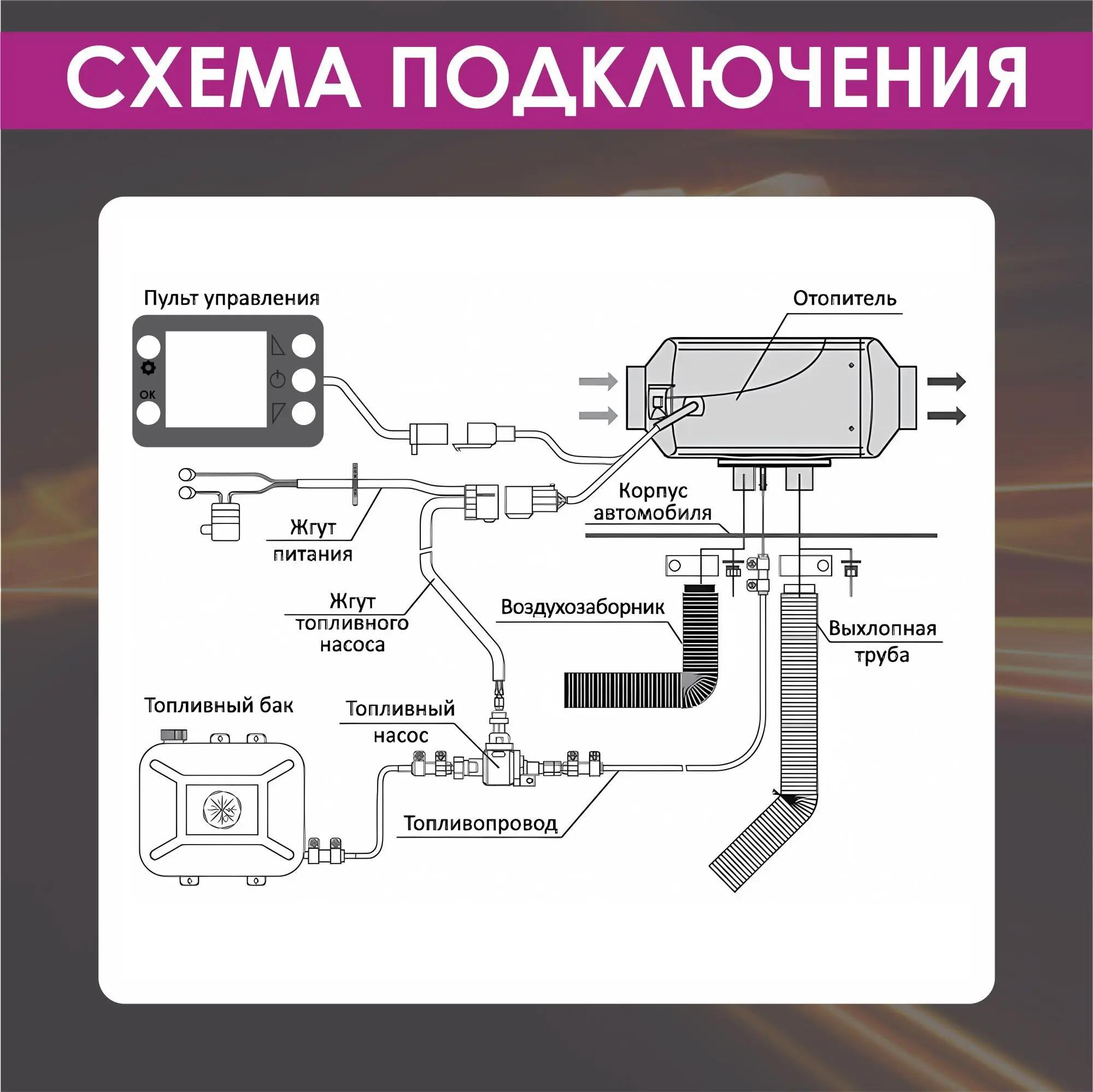 СХЕМА ПОДКЛЮЧЕНИЯ

Пульт управления

OK

Отопитель

Корпус автомобиля

Жгут питания

Жгут топливного насоса

Воздухозаборник

Выхлопная труба

Топливный бак

Топливный насос

Топливопровод