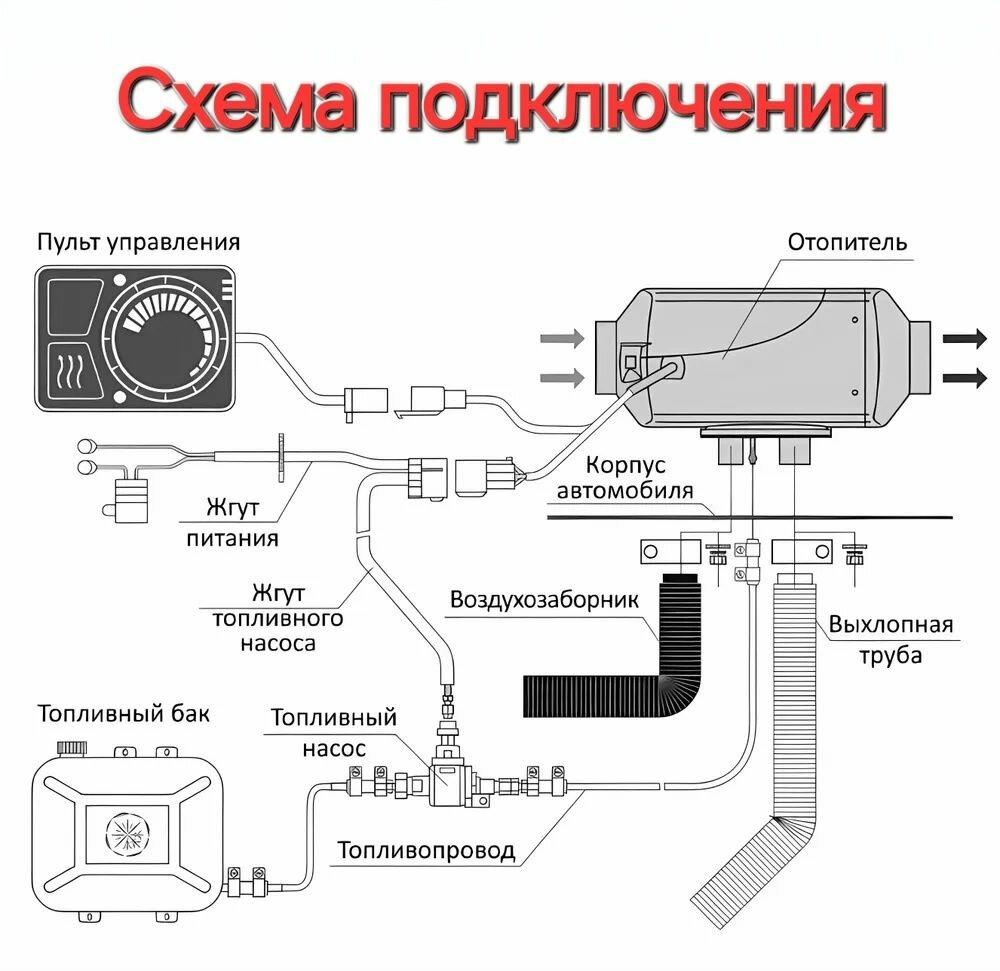 Схема подключения

Пульт управления

Отопитель

Корпус автомобиля

Жгут питания

Жгут топливного насоса

Воздухозаборник

Выхлопная труба

Топливный бак

Топливный насос

Топливопровод