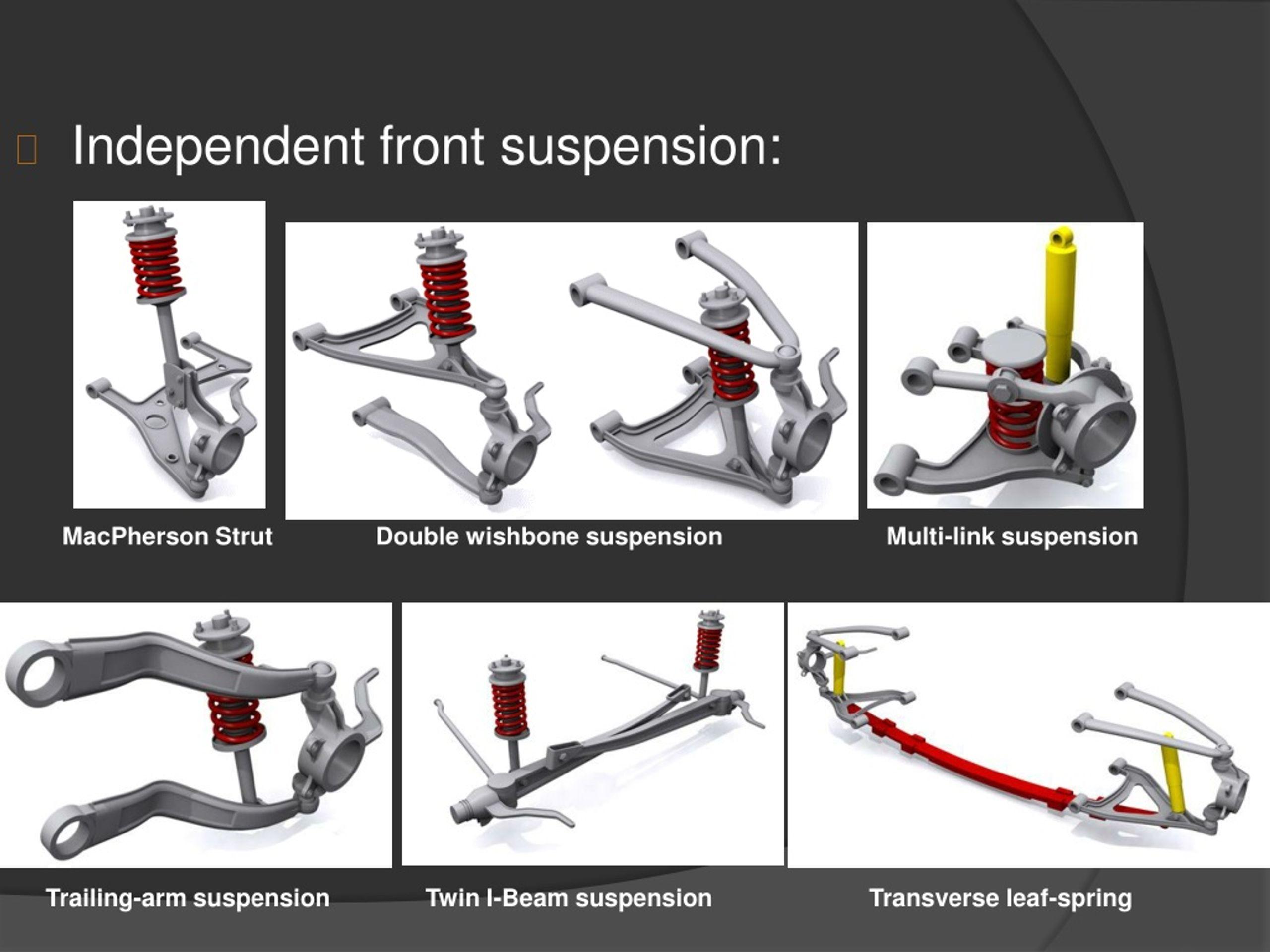 Independent front suspension:

MacPherson Strut

Double wishbone suspension

Multi-link suspension

Trailing-arm suspension

Twin I-Beam suspension

Transverse leaf-spring