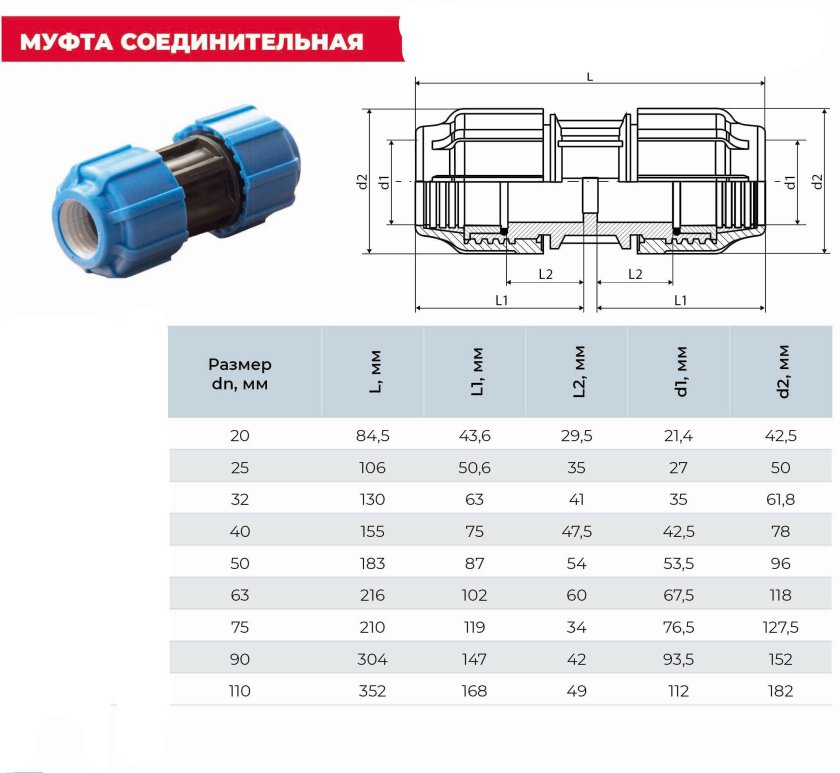 МУФТА СОЕДИНИТЕЛЬНАЯ

L
d2
d1
d1
d2
L2
L2
L1
L1

| Размер dn, мм | L, мм | L1, мм | L2, мм | d1, мм | d2, мм |
|---|---|---|---|---|---|
| 20 | 84,5 | 43,6 | 29,5 | 21,4 | 42,5 |
| 25 | 106 | 50,6 | 35 | 27 | 50 |
| 32 | 130 | 63 | 41 | 35 | 61,8 |
| 40 | 155 | 75 | 47,5 | 42,5 | 78 |
| 50 | 183 | 87 | 54 | 53,5 | 96 |
| 63 | 216 | 102 | 60 | 67,5 | 118 |
| 75 | 210 | 119 | 34 | 76,5 | 127,5 |
| 90 | 304 | 147 | 42 | 93,5 | 152 |
| 110 | 352 | 168 | 49 | 112 | 182 |