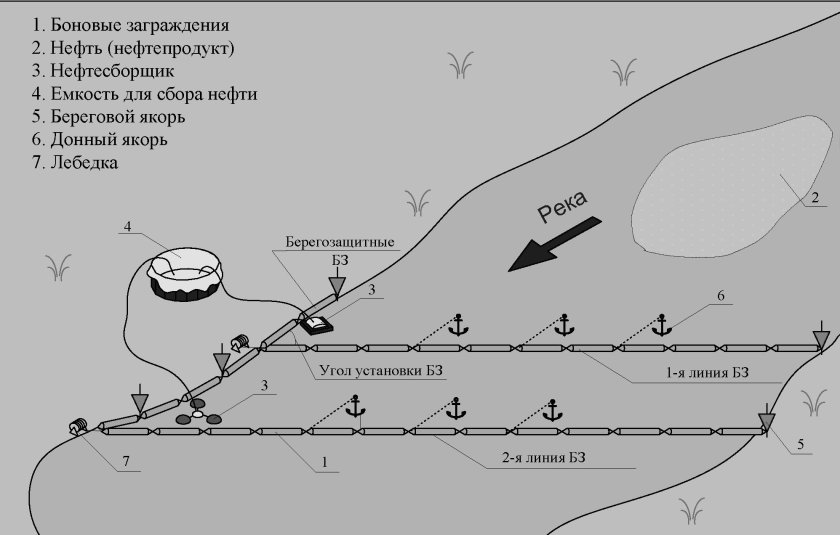 1. Боновые заграждения
2. Нефть (нефтепродукт)
3. Нефтесборщик
4. Емкость для сбора нефти
5. Береговой якорь
6. Донный якорь
7. Лебедка

Река

2

4

Берегозащитные БЗ

3

6

Угол установки БЗ

1-я линия БЗ

3

5

7

1

2-я линия БЗ