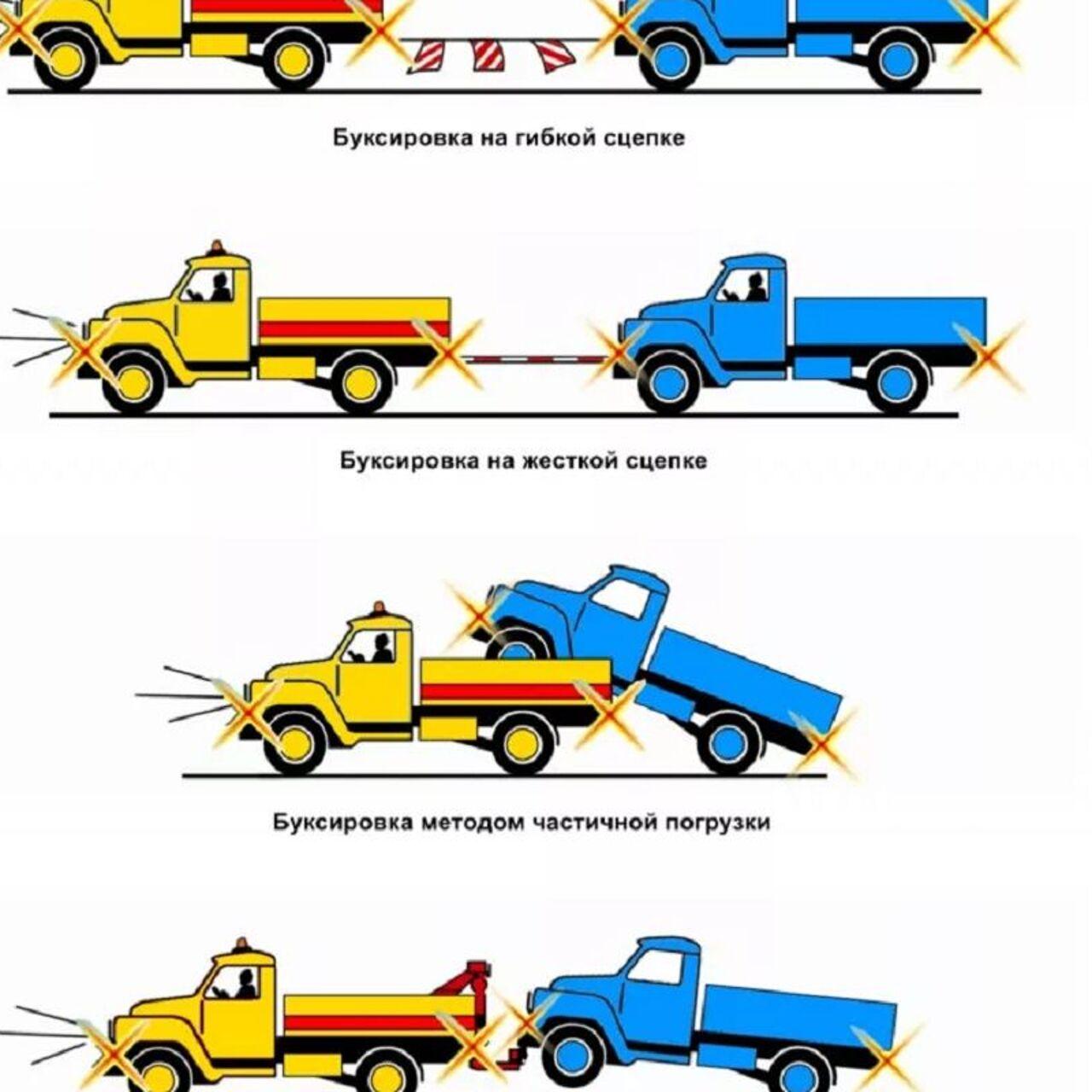 Буксировка на гибкой сцепке

Буксировка на жесткой сцепке

Буксировка методом частичной погрузки