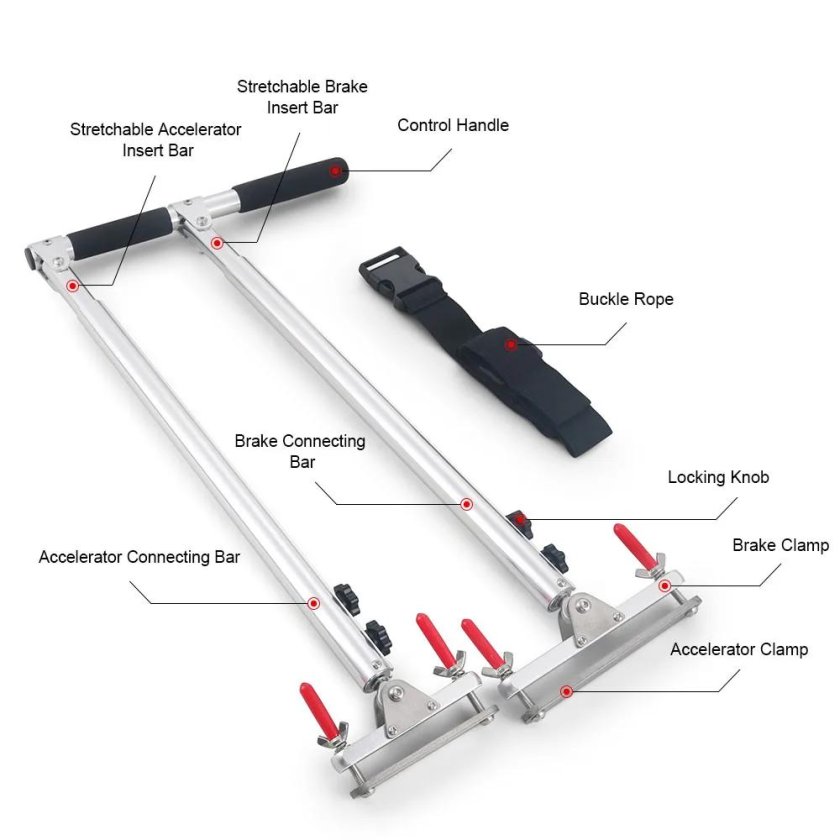 Stretchable Brake Insert Bar

Stretchable Accelerator Insert Bar

Control Handle

Buckle Rope

Brake Connecting Bar

Locking Knob

Brake Clamp

Accelerator Connecting Bar

Accelerator Clamp