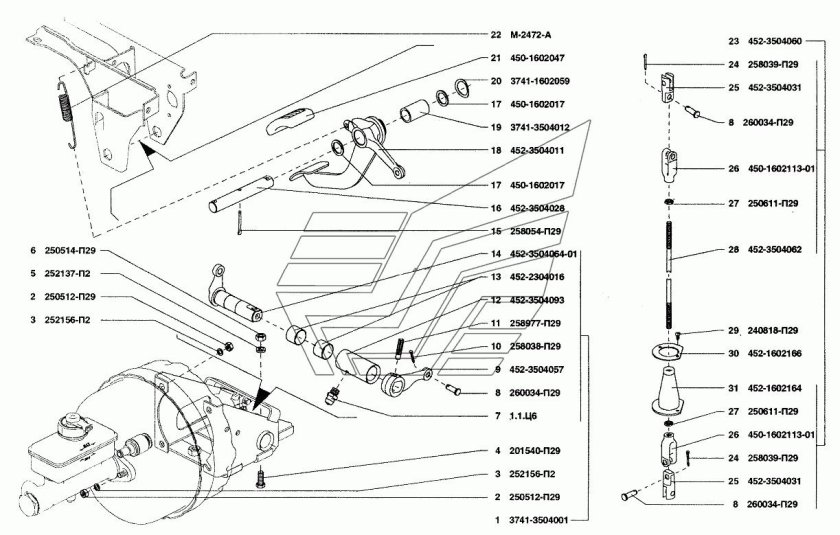 22 М-2472-А
21 450-1602047
20 3741-1602059
17 450-1602017
19 3741-3504012
18 452-3504011
17 450-1602017
16 452-3504028
15 258054-П29
14 452-3504064-01
13 452-2304016
12 452-3504093
11 258977-П29
10 258038-П29
9 452-3504057
8 260034-П29
7 1.1.Ц6
4 201540-П29
3 252156-П2
2 250512-П29
1 3741-3504001

6 250514-П29
5 252137-П2
2 250512-П29
3 252156-П2

23 452-3504060
24 258039-П29
25 452-3504031
8 260034-П29
26 450-1602113-01
27 250611-П29
28 452-3504062
29 240818-П29
30 452-1602166
31 452-1602164
27 250611-П29
26 450-1602113-01
24 258039-П29
25 452-3504031
8 260034-П29