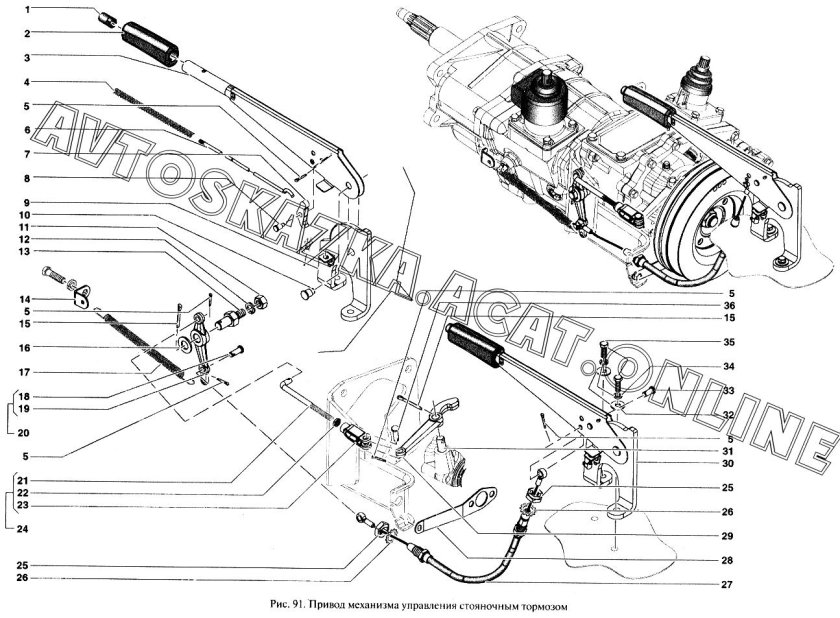 1
2
3
4
5
6
7
8
9
10
11
12
13
14
5
15
16
17
18
19
20
5
21
22
23
24
25
26
5
36
15
35
34
33
32
5
31
30
25
26
29
28
27

AVTOSKATKA.ACAT.ONLINE

Рис. 91. Привод механизма управления стояночным тормозом