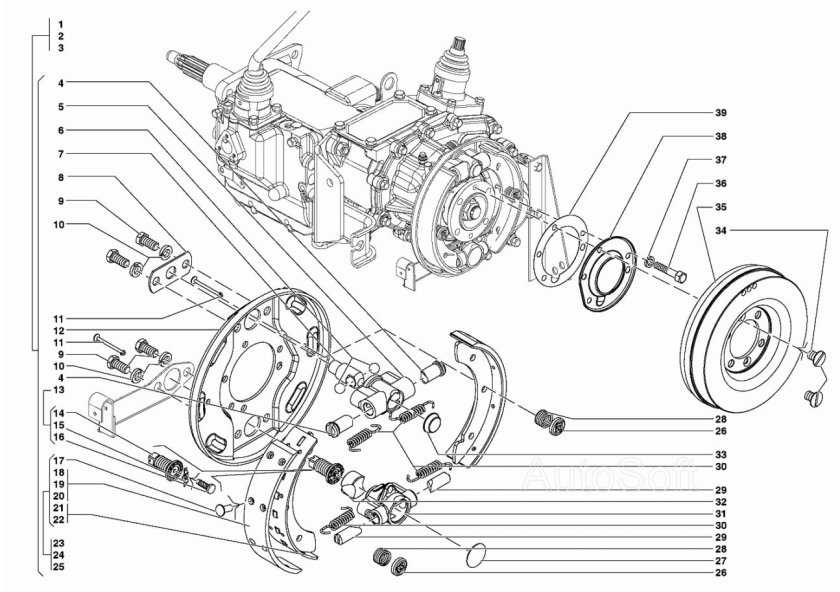 1
2
3
4
5
6
7
8
9
10
11
12
11
9
10
4
13
14
15
16
17
18
19
20
21
22
23
24
25
39
38
37
36
35
34
28
26
33
30
29
32
31
30
29
28
27
26
AutoSoft