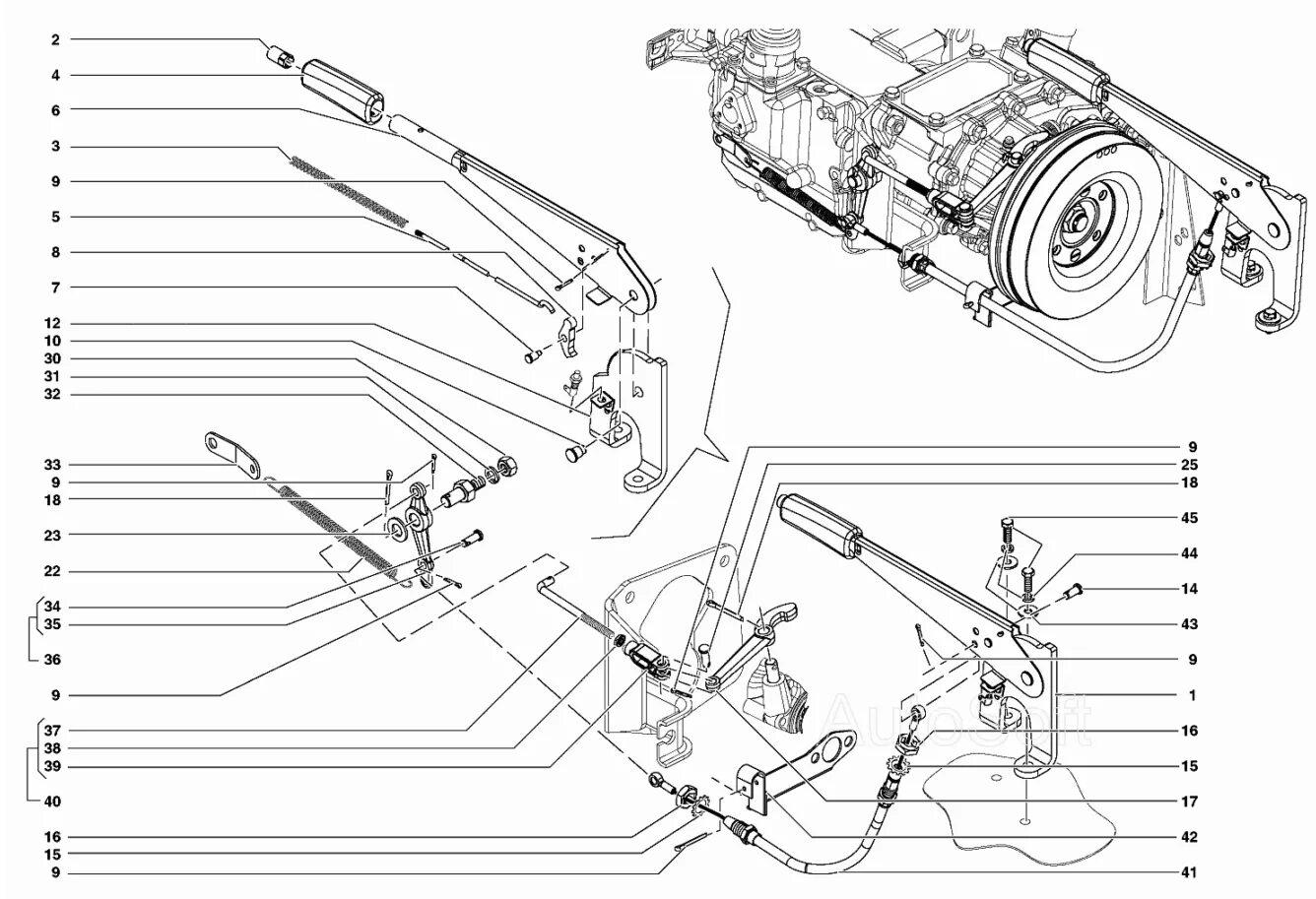 2
4
6
3
9
5
8
7
12
10
30
31
32
33
9
18
23
22
34
35
36
9
37
38
39
40
16
15
9
9
25
18
45
44
14
43
9
1
16
15
17
42
41
AutoSoft