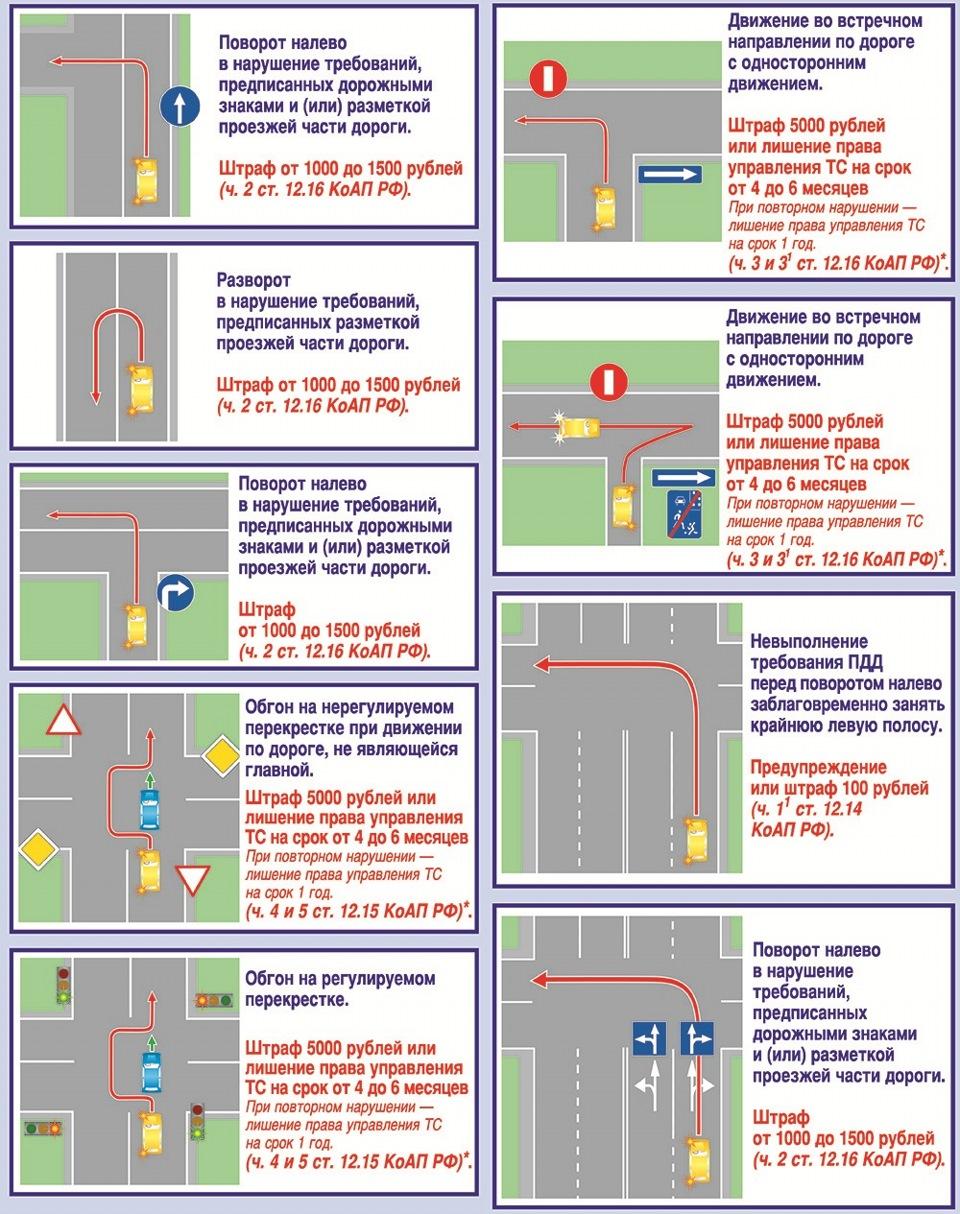 Поворот налево в нарушение требований, предписанных дорожными знаками и (или) разметкой проезжей части дороги.

Штраф от 1000 до 1500 рублей (ч. 2 ст. 12.16 КоАП РФ).

Разворот в нарушение требований, предписанных разметкой проезжей части дороги.

Штраф от 1000 до 1500 рублей (ч. 2 ст. 12.16 КоАП РФ).

Поворот налево в нарушение требований, предписанных дорожными знаками и (или) разметкой проезжей части дороги.

Штраф от 1000 до 1500 рублей (ч. 2 ст. 12.16 КоАП РФ).

Обгон на нерегулируемом перекрестке при движении по дороге, не являющейся главной.

Штраф 5000 рублей или лишение права управления ТС на срок от 4 до 6 месяцев
При повторном нарушении — лишение права управления ТС на срок 1 год.
(ч. 4 и 5 ст. 12.15 КоАП РФ)*.

Обгон на регулируемом перекрестке.

Штраф 5000 рублей или лишение права управления ТС на срок от 4 до 6 месяцев
При повторном нарушении — лишение права управления ТС на срок 1 год.
(ч. 4 и 5 ст. 12.15 КоАП РФ)*.

Движение во встречном направлении по дороге с односторонним движением.

Штраф 5000 рублей или лишение права управления ТС на срок от 4 до 6 месяцев
При повторном нарушении — лишение права управления ТС на срок 1 год.
(ч. 3 и $3^1$ ст. 12.16 КоАП РФ)*.

Движение во встречном направлении по дороге с односторонним движением.

Штраф 5000 рублей или лишение права управления ТС на срок от 4 до 6 месяцев
При повторном нарушении — лишение права управления ТС на срок 1 год.
(ч. 3 и $3^1$ ст. 12.16 КоАП РФ)*.

Невыполнение требования ПДД перед поворотом налево заблаговременно занять крайнюю левую полосу.

Предупреждение или штраф 100 рублей (ч. $1^1$ ст. 12.14 КоАП РФ).

Поворот налево в нарушение требований, предписанных дорожными знаками и (или) разметкой проезжей части дороги.

Штраф от 1000 до 1500 рублей (ч. 2 ст. 12.16 КоАП РФ).