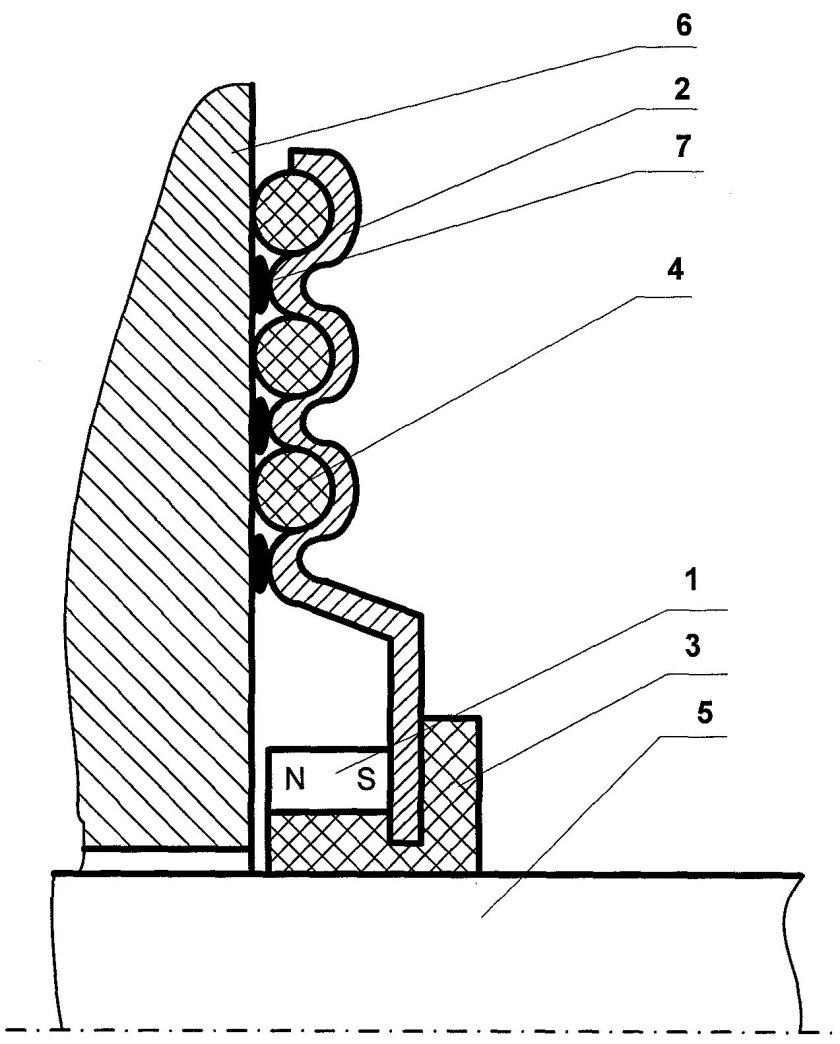 6
2
7
4
1
3
5
N S