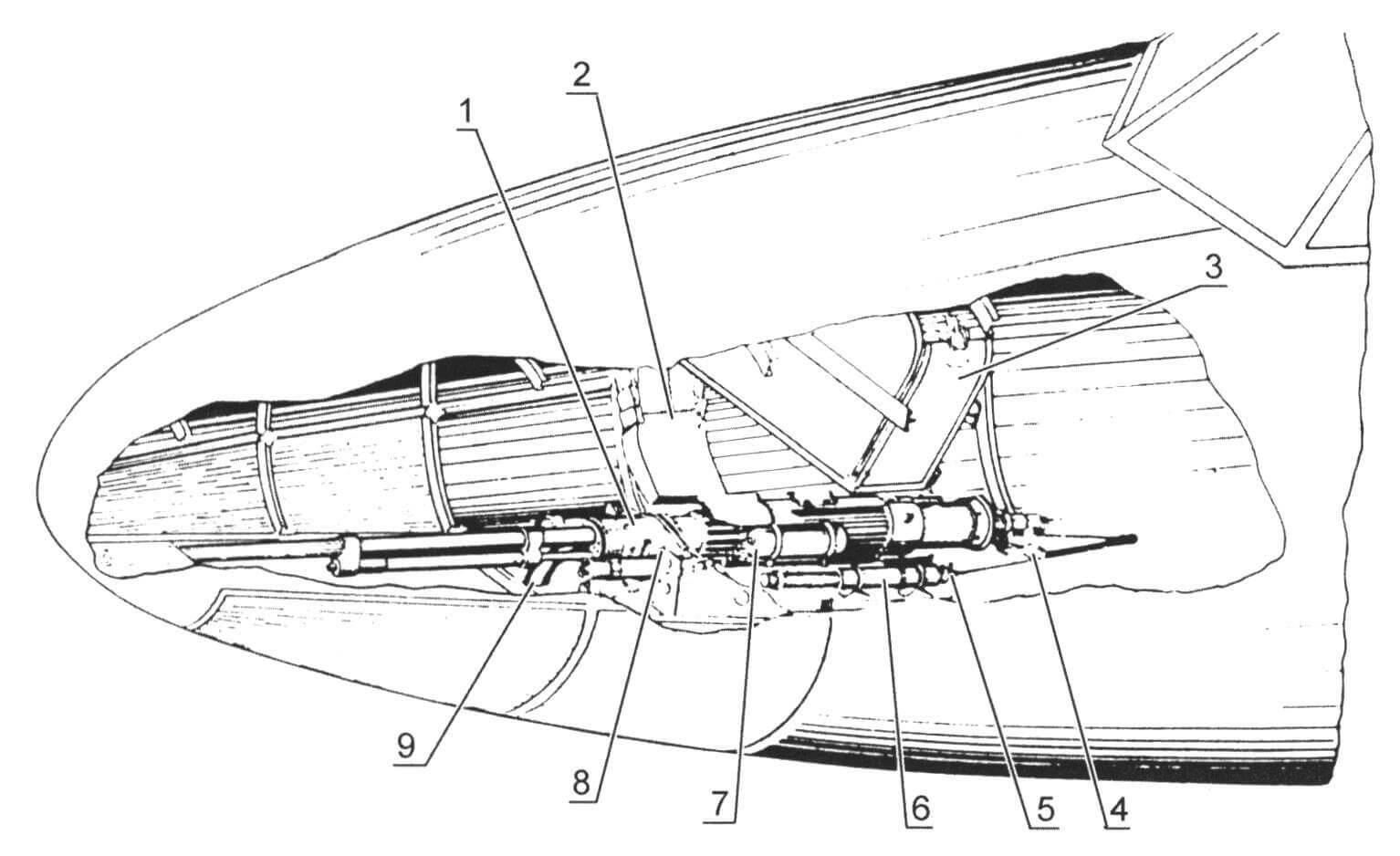 1
2
3
9
8
7
6
5
4