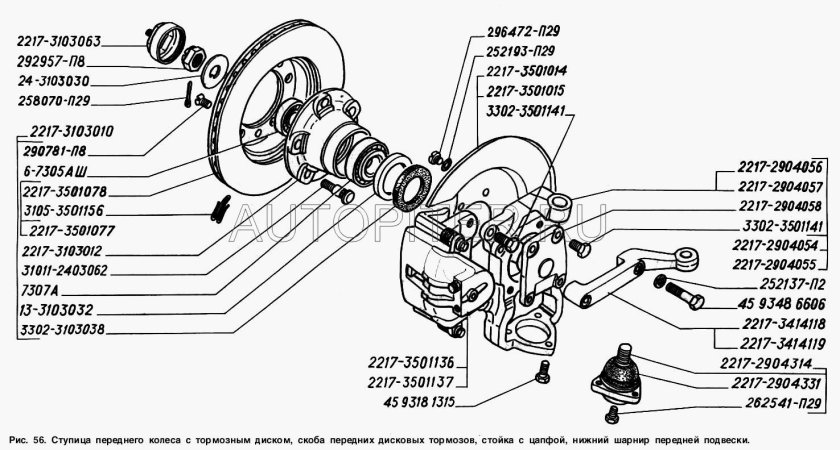 2217-3103063
292957-П8
24-3103030
258070-П29
2217-3103010
290781-П8
6-7305АШ
2217-3501078
3105-3501156
2217-3501077
2217-3103012
31011-2403062
7307А
13-3103032
3302-3103038

296472-П29
252193-П29
2217-3501014
2217-3501015
3302-3501141

2217-2904056
2217-2904057
2217-2904058
3302-3501141
2217-2904054
2217-2904055
252137-П2
45 9348 6606
2217-3414118
2217-3414119
2217-2904314
2217-2904331
262541-П29

2217-3501136
2217-3501137
45 9318 1315

AUTOPITER.RU

Рис. 56. Ступица переднего колеса с тормозным диском, скоба передних дисковых тормозов, стойка с цапфой, нижний шарнир передней подвески.