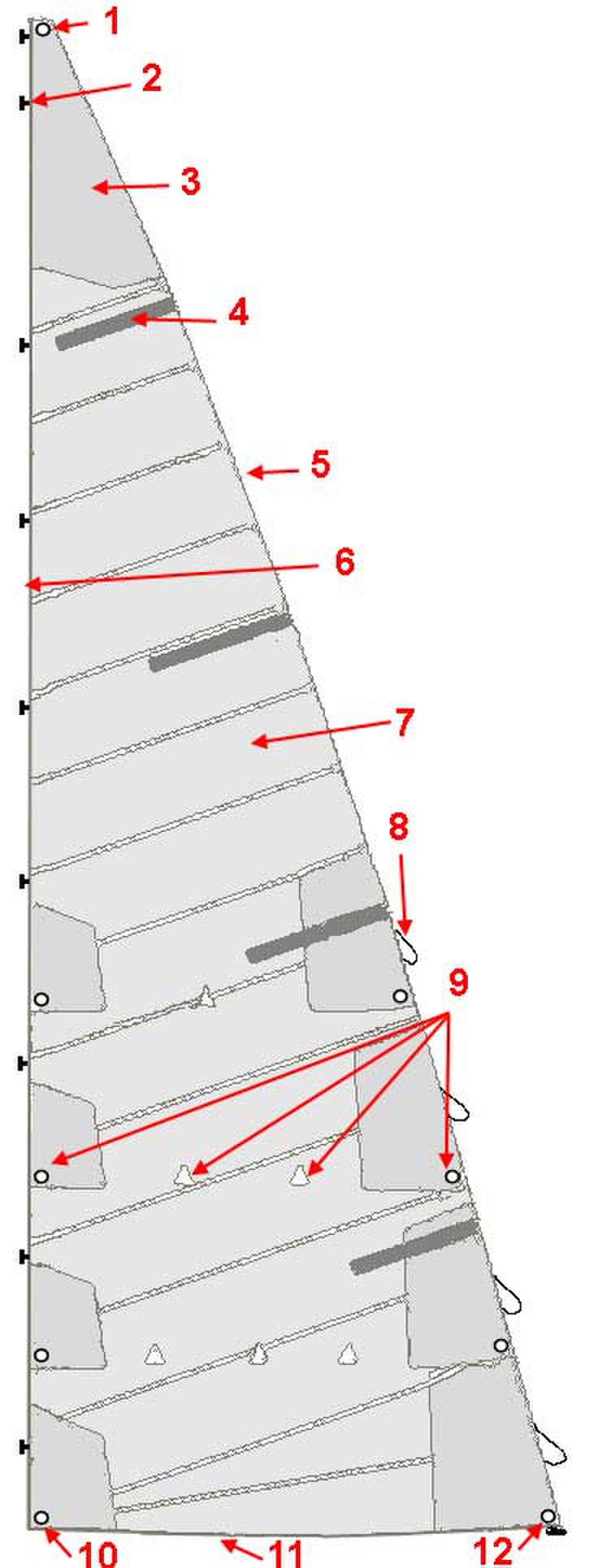 1
2
3
4
5
6
7
8
9
10
11
12