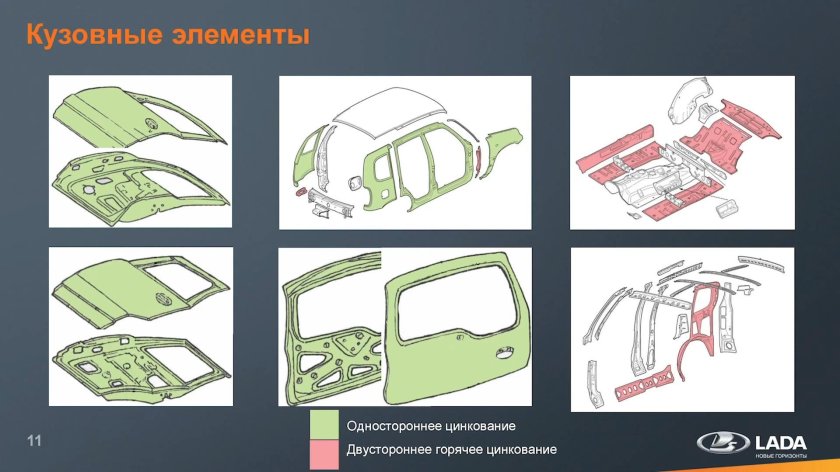 Кузовные элементы

Одностороннее цинкование

Двустороннее горячее цинкование

11

LADA
НОВЫЕ ГОРИЗОНТЫ