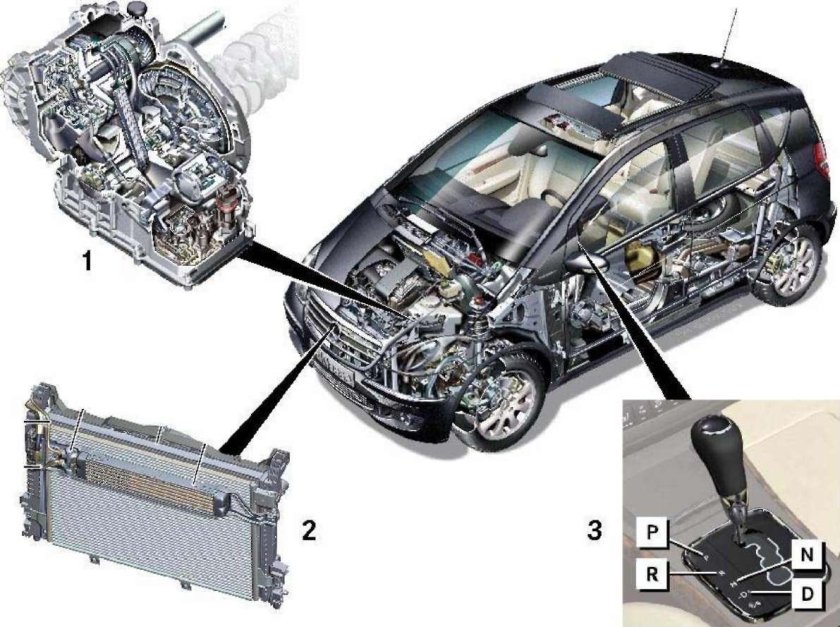 1

2

3

P

R

N

D