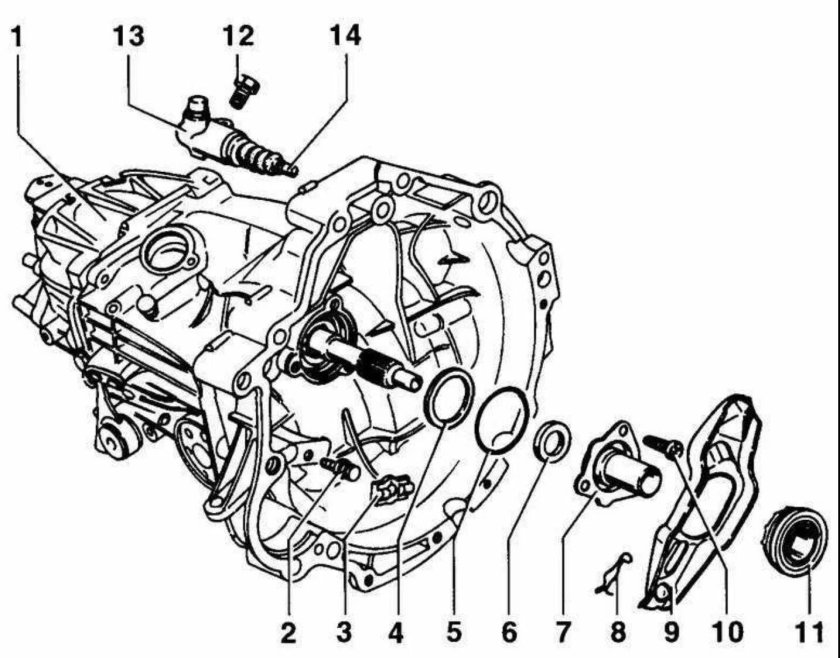 1
13
12
14
2
3
4
5
6
7
8
9
10
11