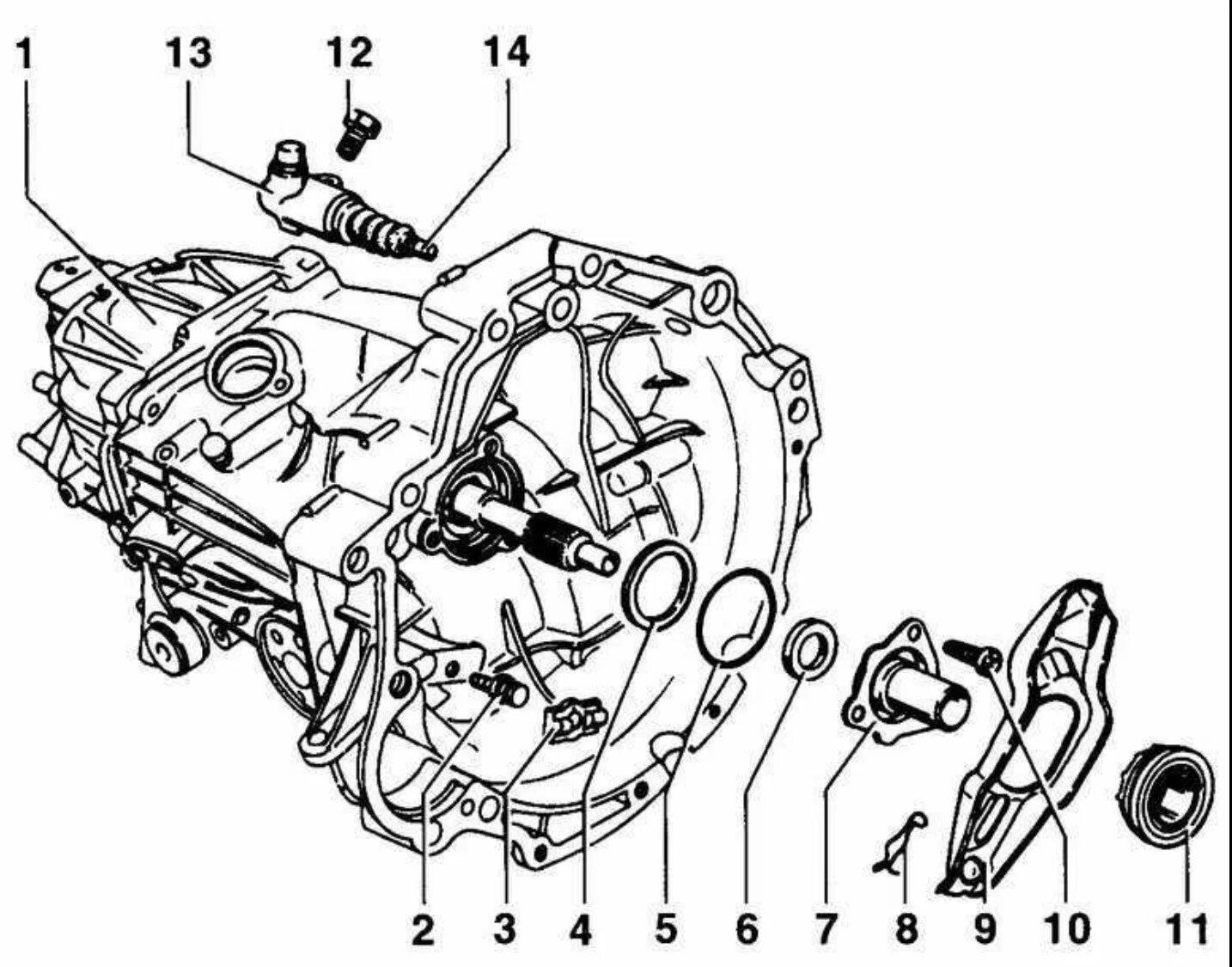 1
13
12
14
2
3
4
5
6
7
8
9
10
11