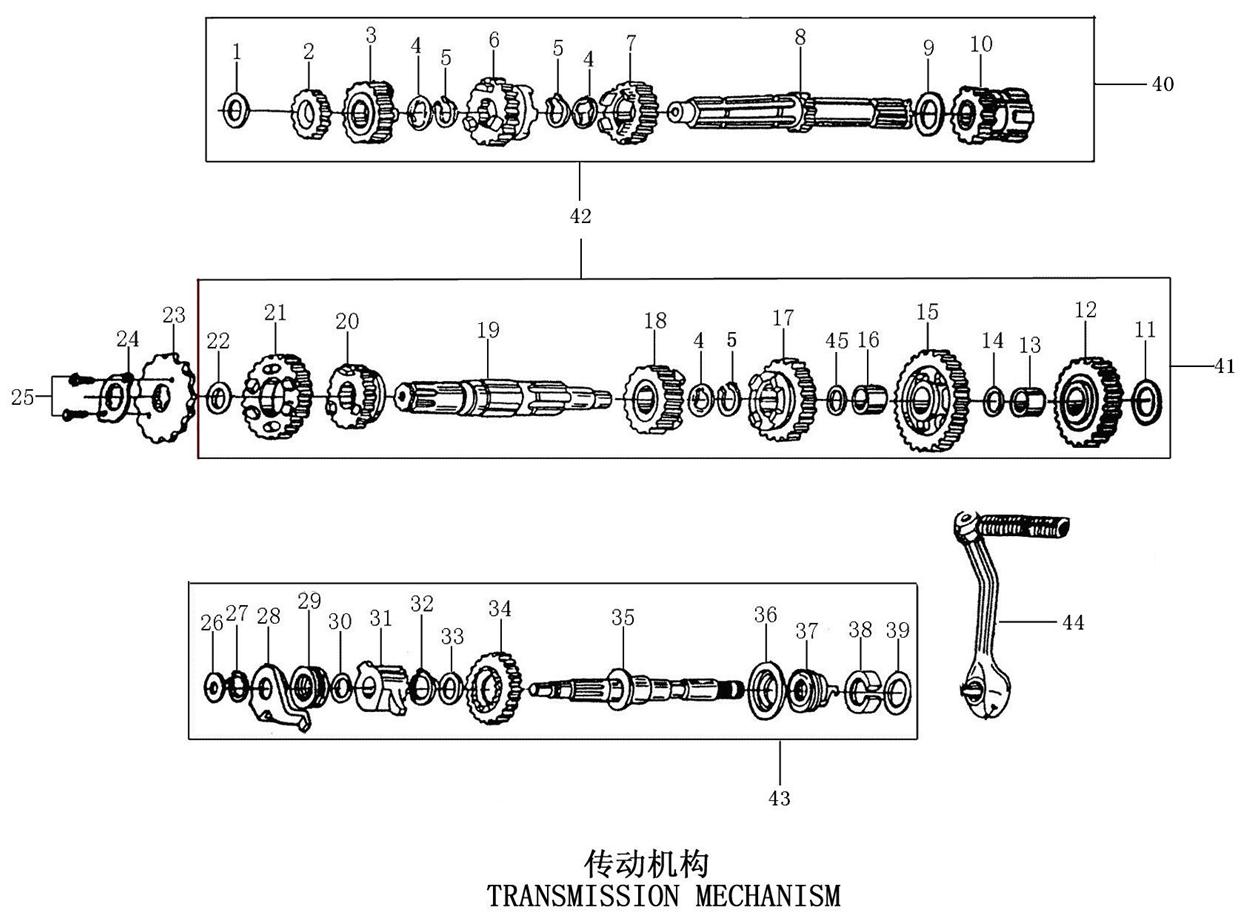 1 2 3 4 5 6 5 4 7 8 9 10

40

42

25 24 23 22 21 20 19 18 4 5 17 45 16 15 14 13 12 11

41

26 27 28 29 30 31 32 33 34 35 36 37 38 39

44

43

传动机构
TRANSMISSION MECHANISM