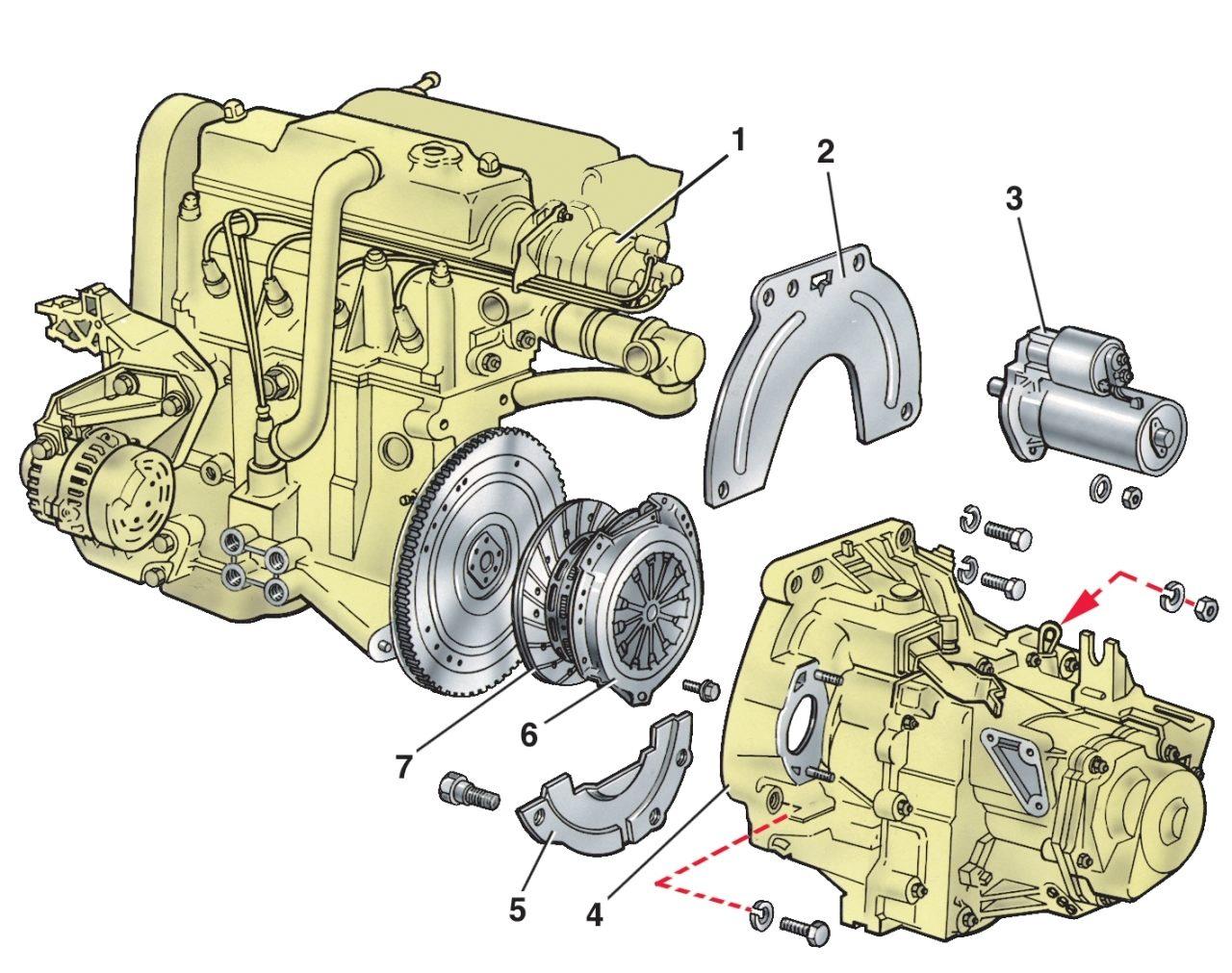 1
2
3
7
6
5
4