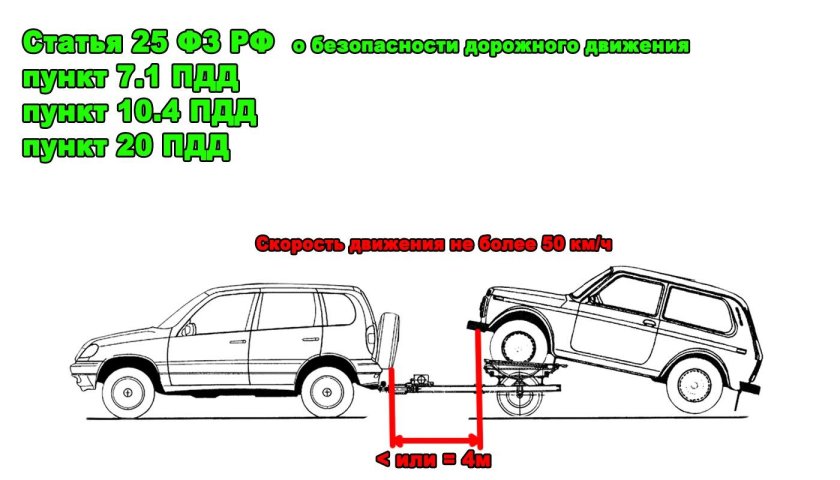 Статья 25 ФЗ РФ о безопасности дорожного движения
пункт 7.1 ПДД
пункт 10.4 ПДД
пункт 20 ПДД

Скорость движения не более 50 км/ч

< или = 4м