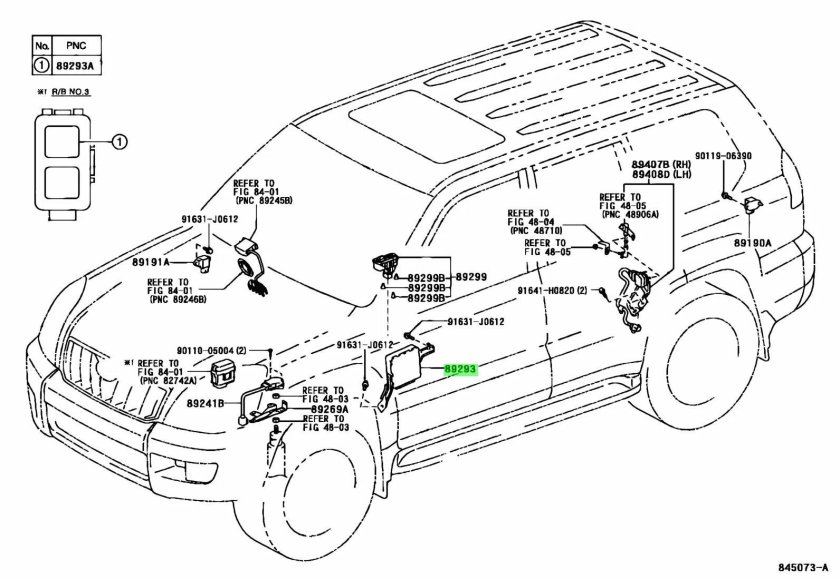 | No. | PNC |
|---|---|
| 1 | 89293A |

※1 R/B NO.3

1

REFER TO FIG 84-01 (PNC 89245B)

91631-J0612

89191A

REFER TO FIG 84-01 (PNC 89246B)

89299B
89299
89299B
89299B

91631-J0612

91631-J0612

89293

90110-05004 (2)

※1 REFER TO FIG 84-01 (PNC 82742A)

89241B

REFER TO FIG 48-03

89269A

REFER TO FIG 48-03

89407B (RH)
89408D (LH)

90119-06390

REFER TO FIG 48-05 (PNC 48906A)

REFER TO FIG 48-04 (PNC 48710)

REFER TO FIG 48-05

89190A

91641-H0820 (2)

845073-A