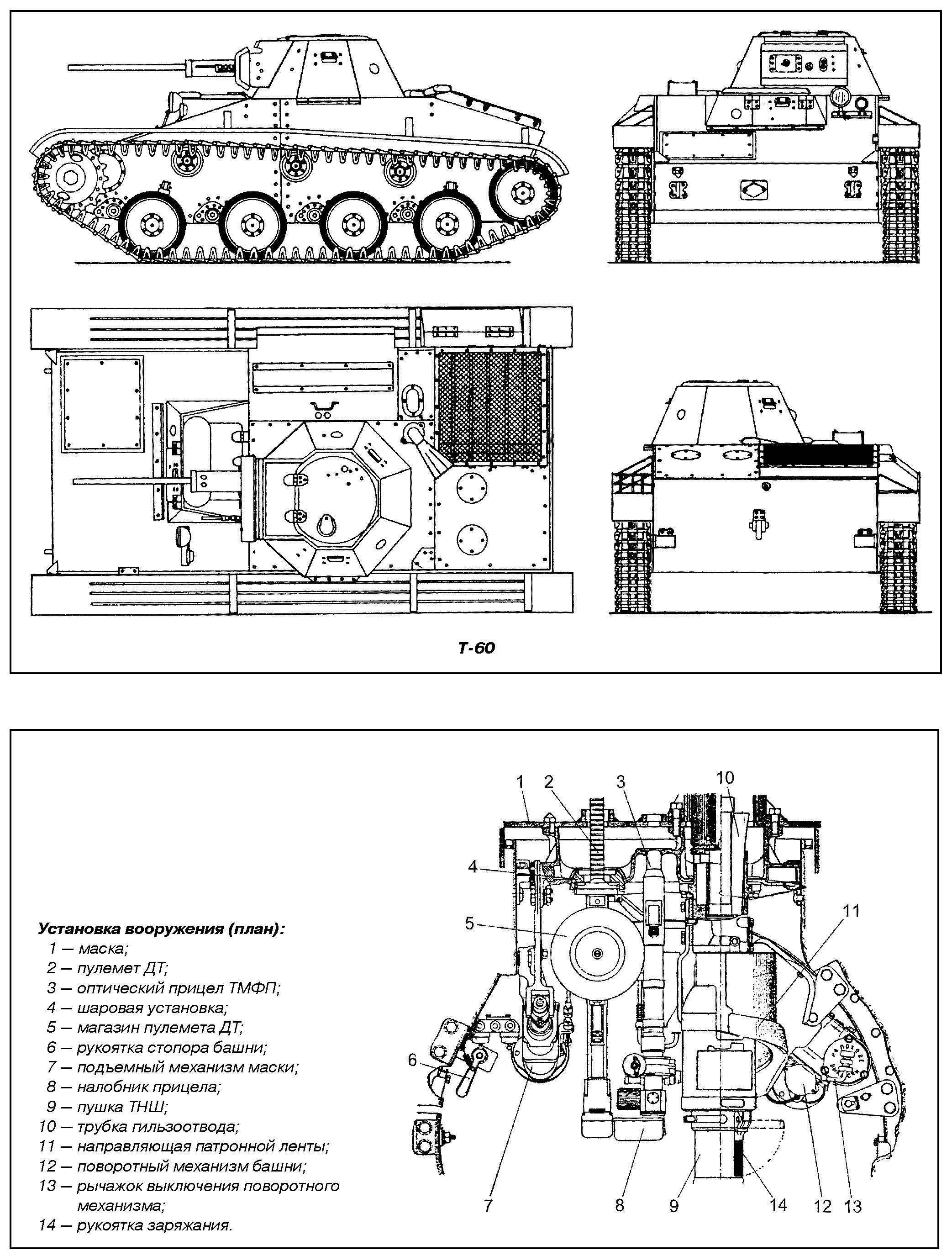 Т-60

Установка вооружения (план):
1 — маска;
2 — пулемет ДТ;
3 — оптический прицел ТМФП;
4 — шаровая установка;
5 — магазин пулемета ДТ;
6 — рукоятка стопора башни;
7 — подъемный механизм маски;
8 — налобник прицела;
9 — пушка ТНШ;
10 — трубка гильзоотвода;
11 — направляющая патронной ленты;
12 — поворотный механизм башни;
13 — рычажок выключения поворотного механизма;
14 — рукоятка заряжания.

1 2 3 10 4 5 11 6 7 8 9 14 12 13