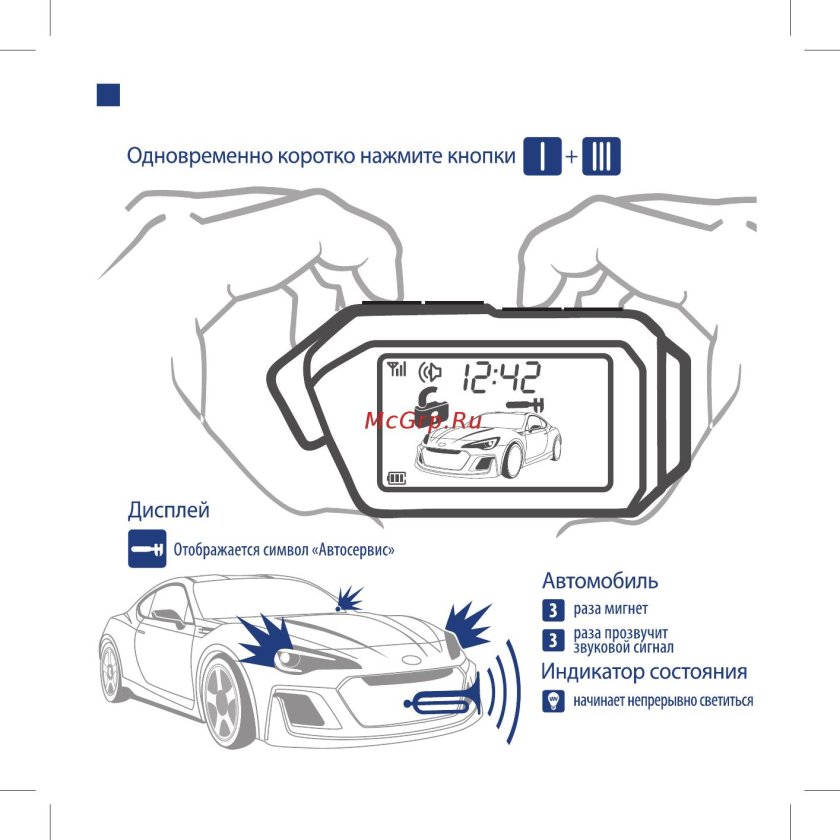 Одновременно коротко нажмите кнопки I + III

12:42

McGrp.Ru

Дисплей

Отображается символ «Автосервис»

Автомобиль

3 раза мигнет

3 раза прозвучит звуковой сигнал

Индикатор состояния

начинает непрерывно светиться