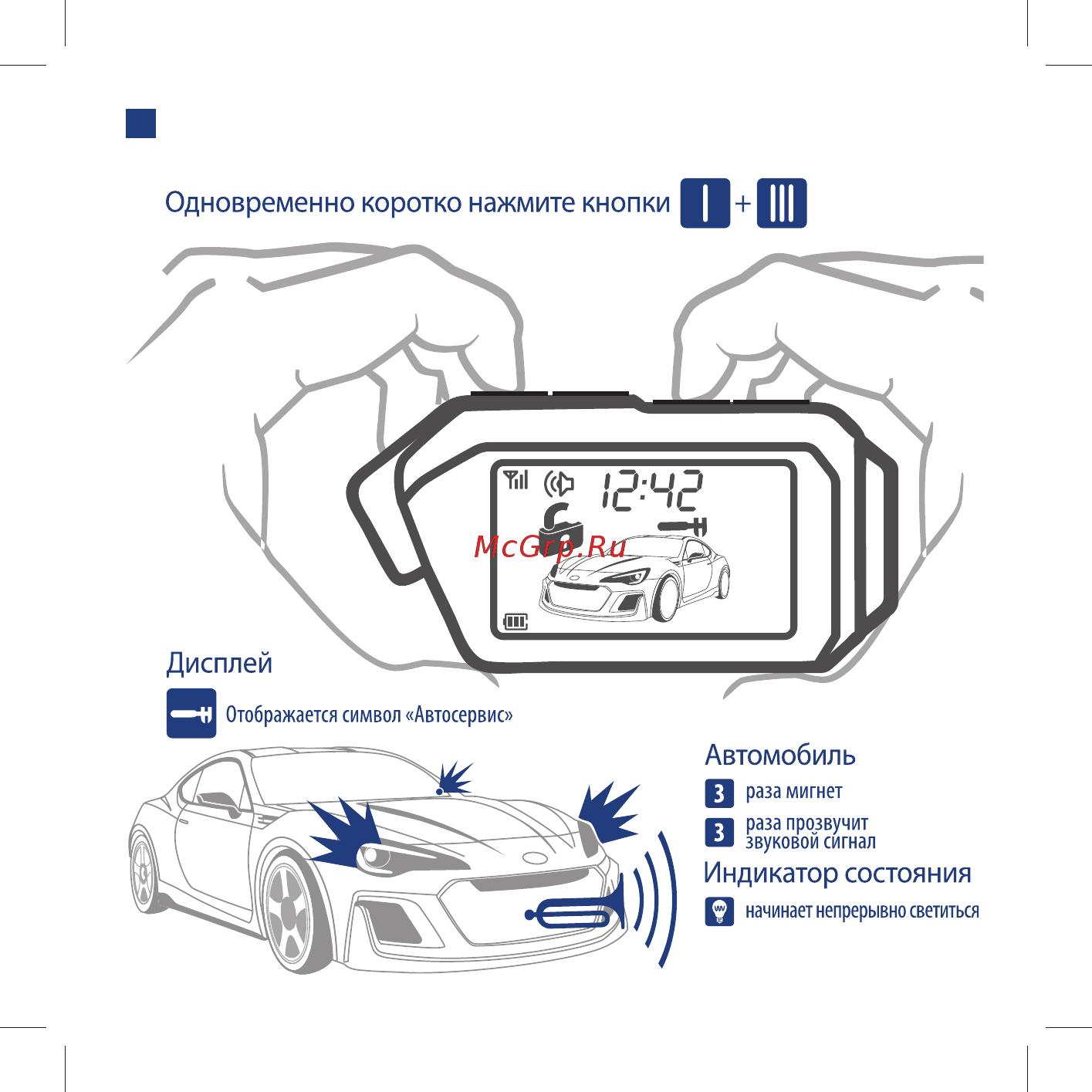 Одновременно коротко нажмите кнопки I + III

12:42

McGrp.Ru

Дисплей

Отображается символ «Автосервис»

Автомобиль

3 раза мигнет

3 раза прозвучит звуковой сигнал

Индикатор состояния

начинает непрерывно светиться