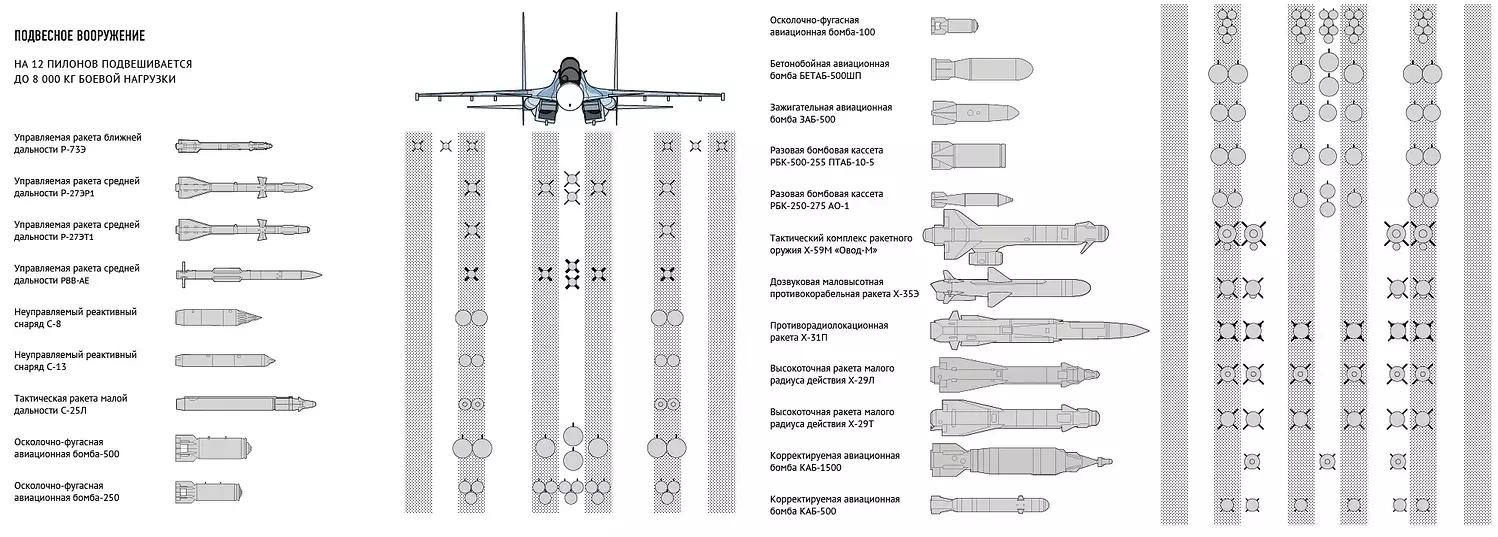 ПОДВЕСНОЕ ВООРУЖЕНИЕ

НА 12 ПИЛОНОВ ПОДВЕШИВАЕТСЯ ДО 8 000 КГ БОЕВОЙ НАГРУЗКИ

Управляемая ракета ближней дальности Р-73Э

Управляемая ракета средней дальности Р-27ЭР1

Управляемая ракета средней дальности Р-27ЭТ1

Управляемая ракета средней дальности РВВ-АЕ

Неуправляемый реактивный снаряд С-8

Неуправляемый реактивный снаряд С-13

Тактическая ракета малой дальности С-25Л

Осколочно-фугасная авиационная бомба-500

Осколочно-фугасная авиационная бомба-250

Осколочно-фугасная авиационная бомба-100

Бетонобойная авиационная бомба БЕТАБ-500ШП

Зажигательная авиационная бомба ЗАБ-500

Разовая бомбовая кассета РБК-500-255 ПТАБ-10-5

Разовая бомбовая кассета РБК-250-275 АО-1

Тактический комплекс ракетного оружия Х-59М «Овод-М»

Дозвуковая маловысотная противокорабельная ракета Х-35Э

Противорадиолокационная ракета Х-31П

Высокоточная ракета малого радиуса действия Х-29Л

Высокоточная ракета малого радиуса действия Х-29Т

Корректируемая авиационная бомба КАБ-1500

Корректируемая авиационная бомба КАБ-500