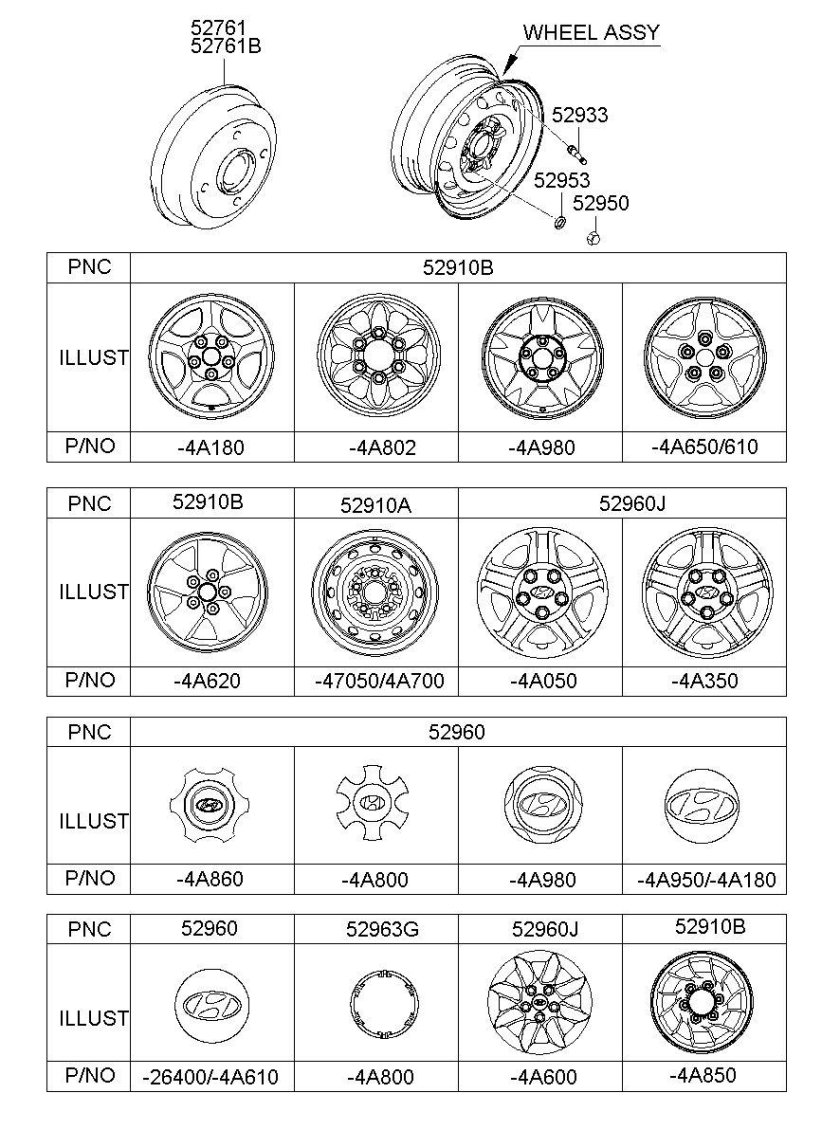 52761
52761B

WHEEL ASSY
52933
52953
52950

| PNC | 52910B | | | |
|---|---|---|---|---|
| ILLUST | | | | |
| P/NO | -4A180 | -4A802 | -4A980 | -4A650/610 |

| PNC | 52910B | 52910A | 52960J | |
|---|---|---|---|---|
| ILLUST | | | | |
| P/NO | -4A620 | -47050/4A700 | -4A050 | -4A350 |

| PNC | 52960 | | | |
|---|---|---|---|---|
| ILLUST | | | | |
| P/NO | -4A860 | -4A800 | -4A980 | -4A950/-4A180 |

| PNC | 52960 | 52963G | 52960J | 52910B |
|---|---|---|---|---|
| ILLUST | | | | |
| P/NO | -26400/-4A610 | -4A800 | -4A600 | -4A850 |