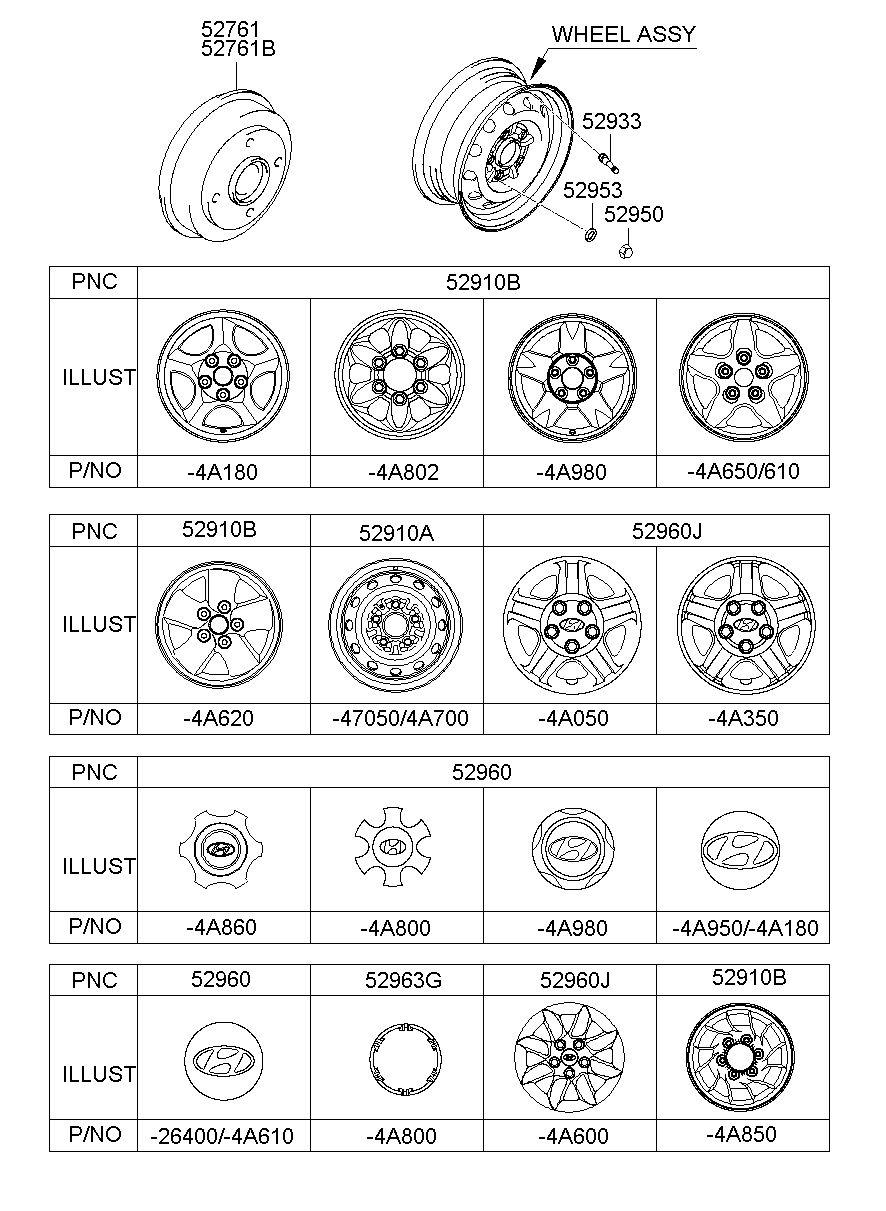 52761
52761B

WHEEL ASSY

52933

52953

52950

| PNC | 52910B | | | |
|---|---|---|---|---|
| ILLUST | | | | |
| P/NO | -4A180 | -4A802 | -4A980 | -4A650/610 |

| PNC | 52910B | 52910A | 52960J | |
|---|---|---|---|---|
| ILLUST | | | | |
| P/NO | -4A620 | -47050/4A700 | -4A050 | -4A350 |

| PNC | 52960 | | | |
|---|---|---|---|---|
| ILLUST | | | | |
| P/NO | -4A860 | -4A800 | -4A980 | -4A950/-4A180 |

| PNC | 52960 | 52963G | 52960J | 52910B |
|---|---|---|---|---|
| ILLUST | | | | |
| P/NO | -26400/-4A610 | -4A800 | -4A600 | -4A850 |