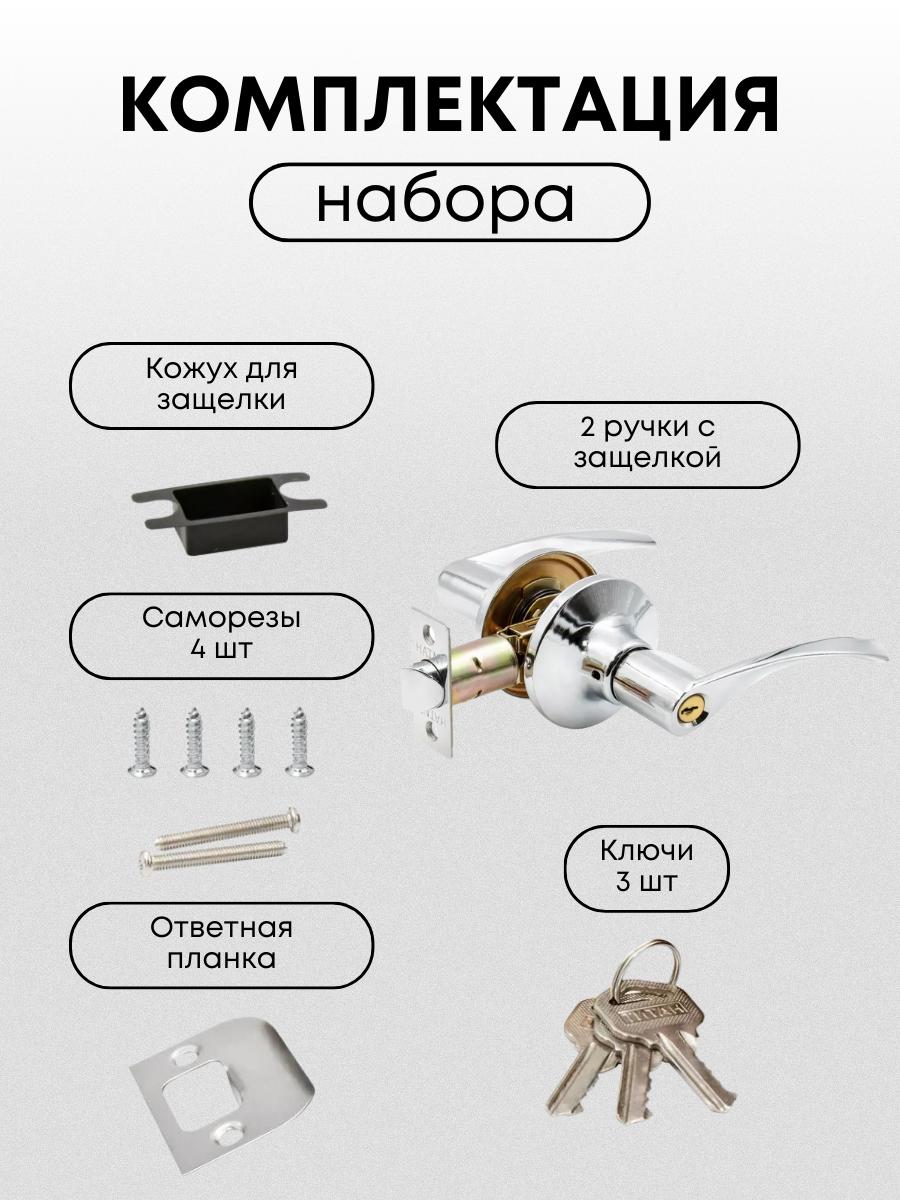 КОМПЛЕКТАЦИЯ

набора

Кожух для защелки

2 ручки с защелкой

Саморезы 4 шт

Ключи 3 шт

Ответная планка