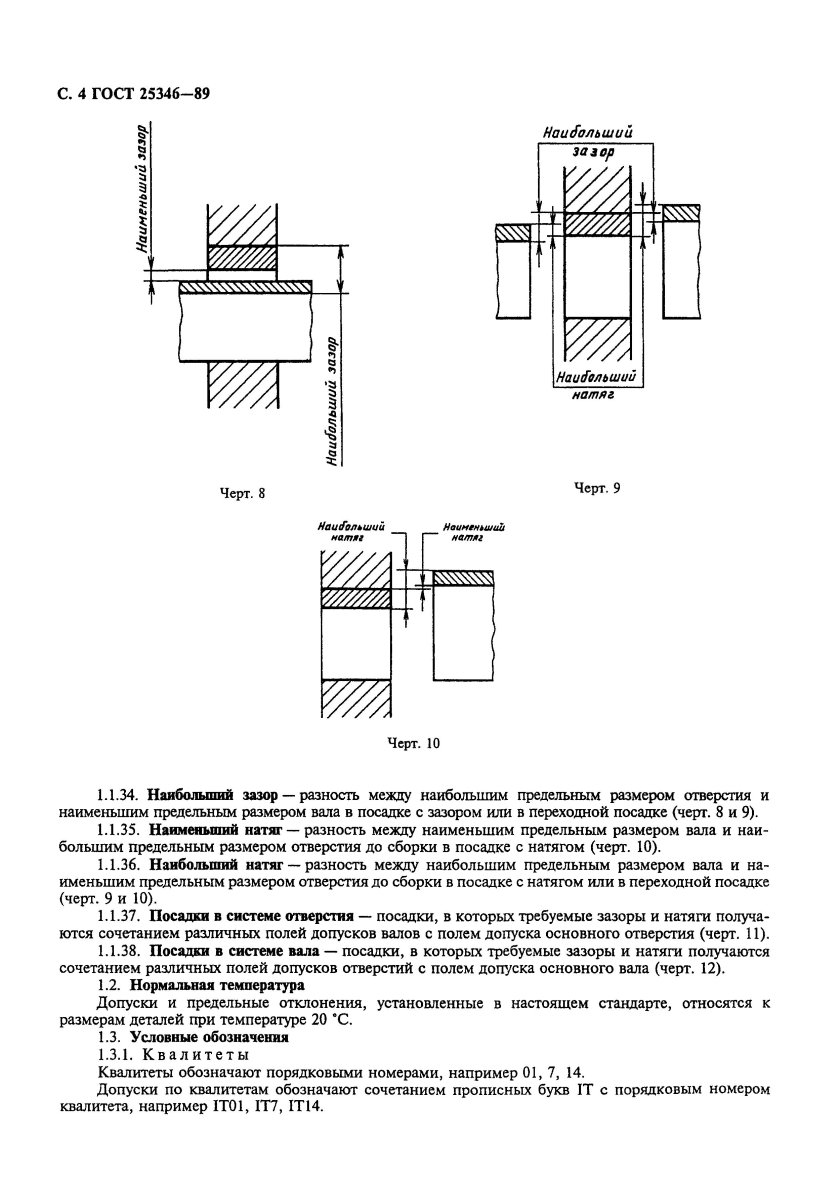 С. 4 ГОСТ 25346—89

Наименьший зазор

Наибольший зазор

Черт. 8

Наибольший зазор

Наибольший натяг

Черт. 9

Наибольший натяг

Наименьший натяг

Черт. 10

1.1.34. **Наибольший зазор** — разность между наибольшим предельным размером отверстия и наименьшим предельным размером вала в посадке с зазором или в переходной посадке (черт. 8 и 9).

1.1.35. **Наименьший натяг** — разность между наименьшим предельным размером вала и наибольшим предельным размером отверстия до сборки в посадке с натягом (черт. 10).

1.1.36. **Наибольший натяг** — разность между наибольшим предельным размером вала и наименьшим предельным размером отверстия до сборки в посадке с натягом или в переходной посадке (черт. 9 и 10).

1.1.37. **Посадки в системе отверстия** — посадки, в которых требуемые зазоры и натяги получаются сочетанием различных полей допусков валов с полем допуска основного отверстия (черт. 11).

1.1.38. **Посадки в системе вала** — посадки, в которых требуемые зазоры и натяги получаются сочетанием различных полей допусков отверстий с полем допуска основного вала (черт. 12).

1.2. **Нормальная температура**

Допуски и предельные отклонения, установленные в настоящем стандарте, относятся к размерам деталей при температуре 20 °С.

1.3. **Условные обозначения**

1.3.1. Квалитеты

Квалитеты обозначают порядковыми номерами, например 01, 7, 14.

Допуски по квалитетам обозначают сочетанием прописных букв IT с порядковым номером квалитета, например IT01, IT7, IT14.