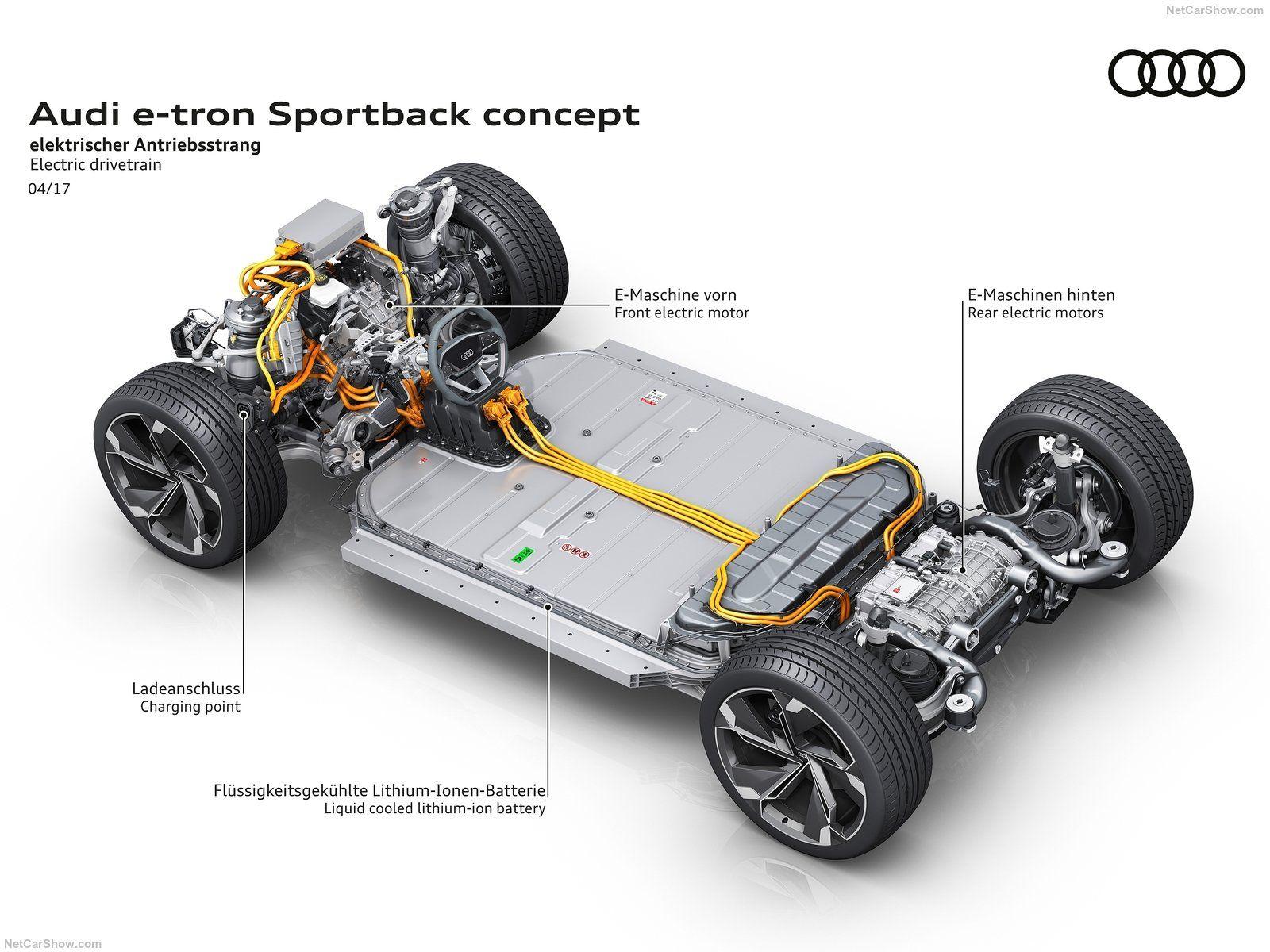 NetCarShow.com

Audi e-tron Sportback concept
elektrischer Antriebsstrang
Electric drivetrain
04/17

E-Maschine vorn
Front electric motor

E-Maschinen hinten
Rear electric motors

Ladeanschluss
Charging point

Flüssigkeitsgekühlte Lithium-Ionen-Batterie
Liquid cooled lithium-ion battery

NetCarShow.com