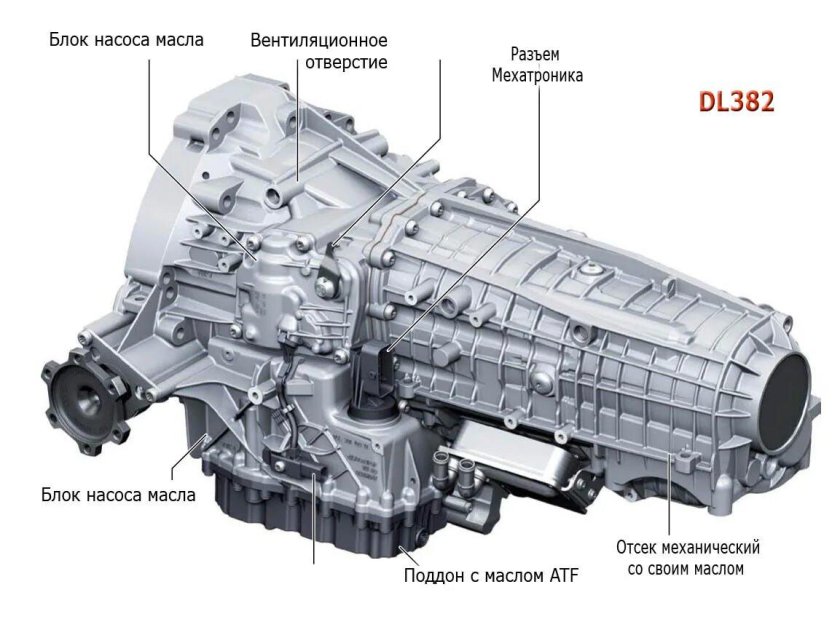 Блок насоса масла

Вентиляционное отверстие

Разъем Мехатроника

DL382

Блок насоса масла

Поддон с маслом ATF

Отсек механический со своим маслом