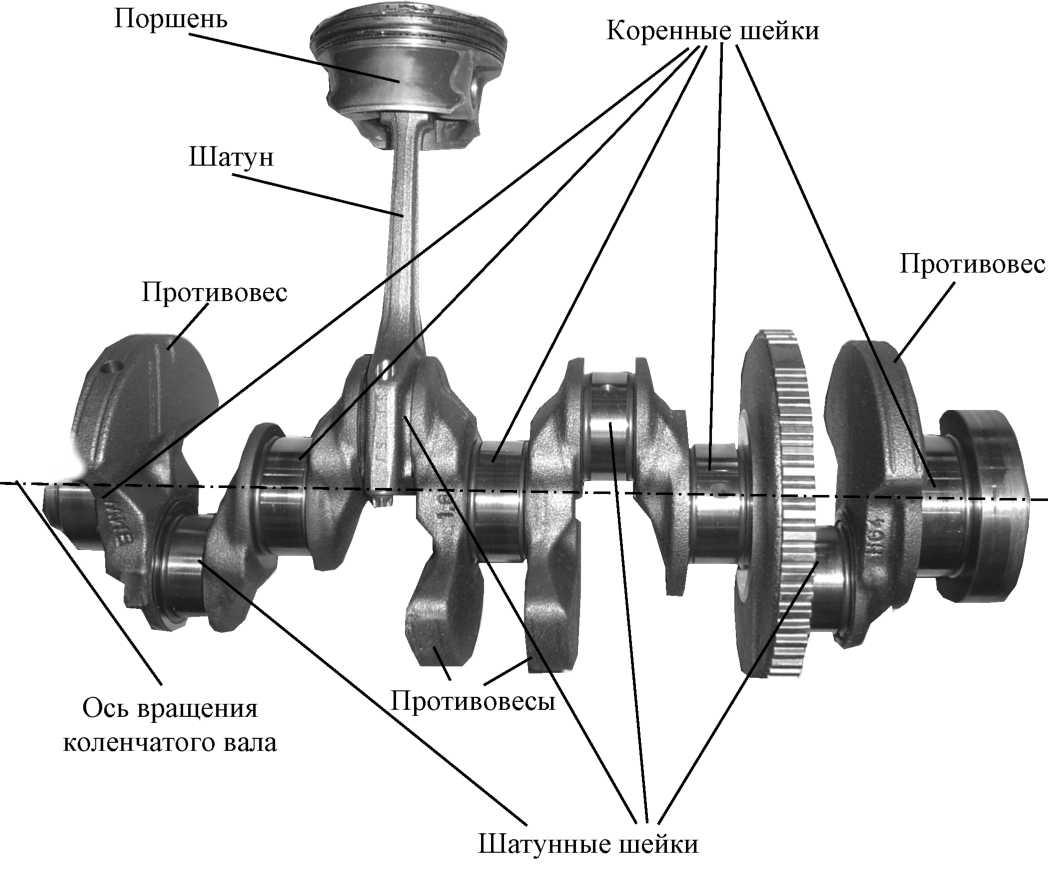 Поршень

Коренные шейки

Шатун

Противовес

Противовес

Ось вращения коленчатого вала

Противовесы

Шатунные шейки