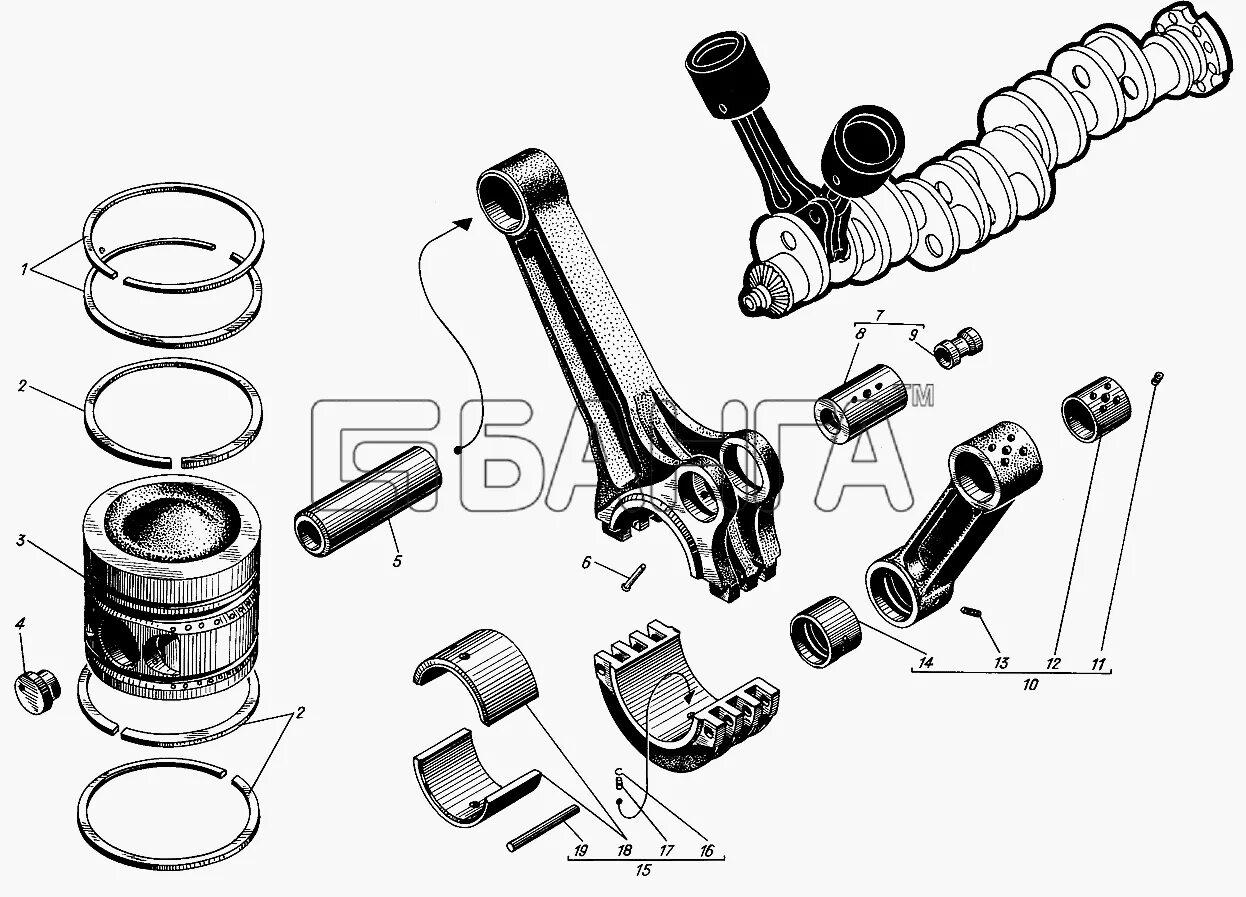 1
2
3
4
2
5
6
7
8
9
БАНГА™
14
13
12
11
10
19
18
17
16
15