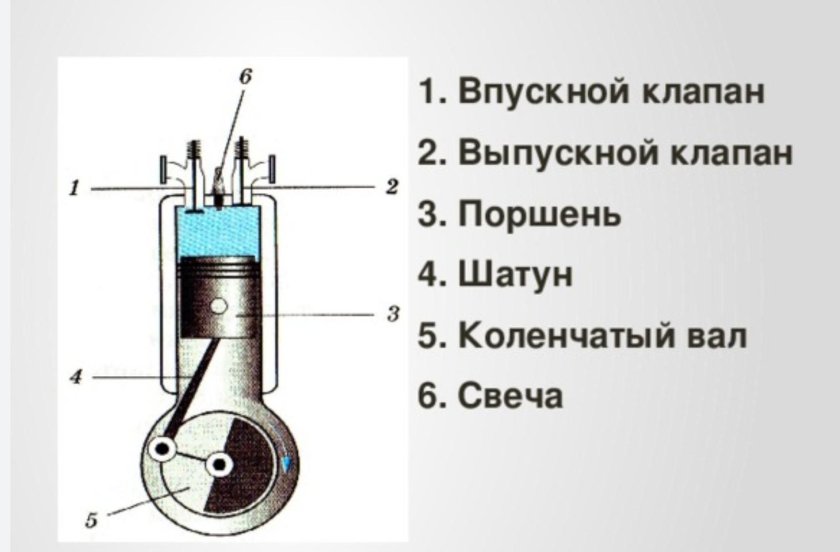 6
1
2
3
4
5

1. Впускной клапан
2. Выпускной клапан
3. Поршень
4. Шатун
5. Коленчатый вал
6. Свеча