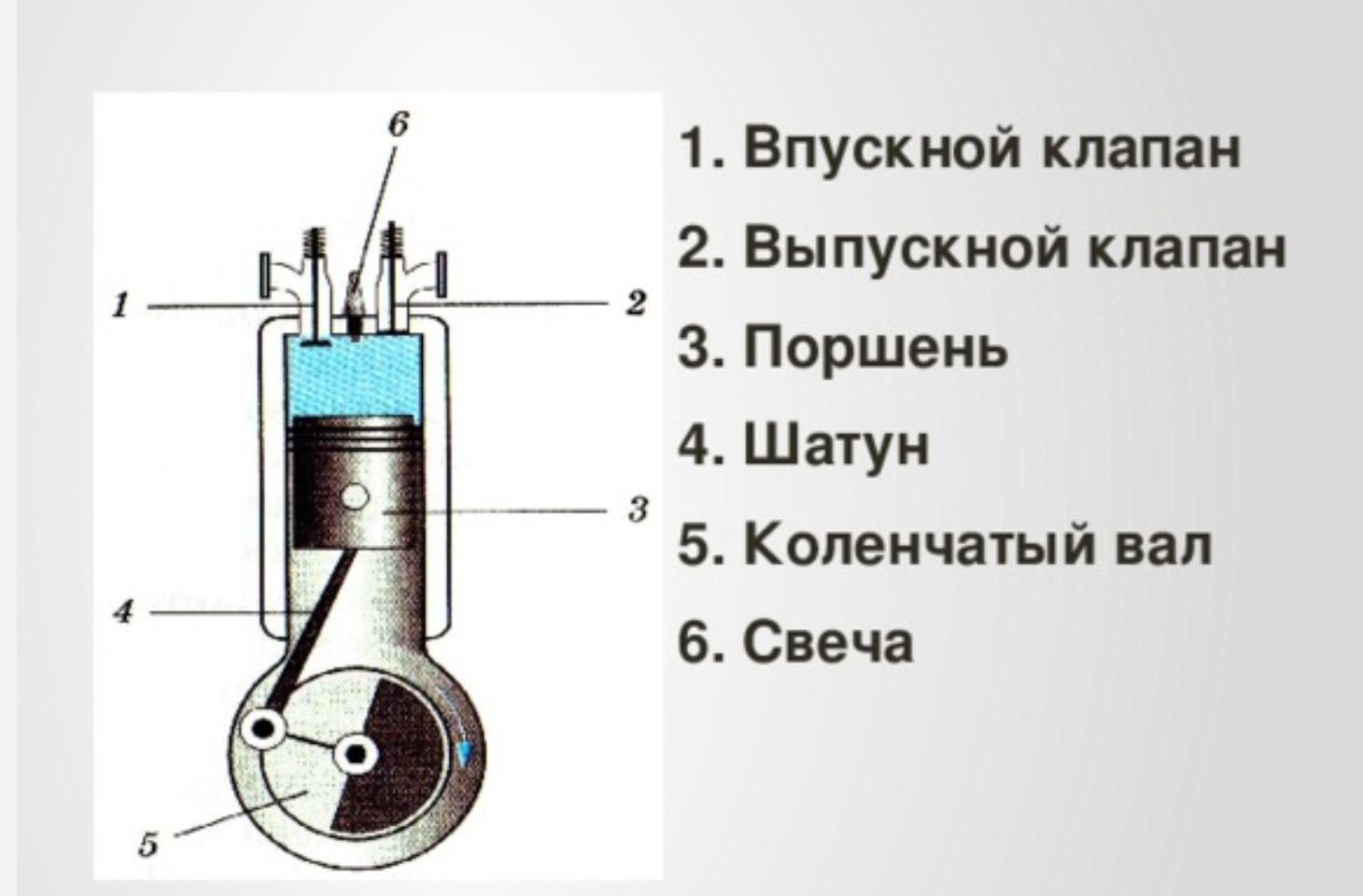 6
1
2
3
4
5

1. Впускной клапан
2. Выпускной клапан
3. Поршень
4. Шатун
5. Коленчатый вал
6. Свеча