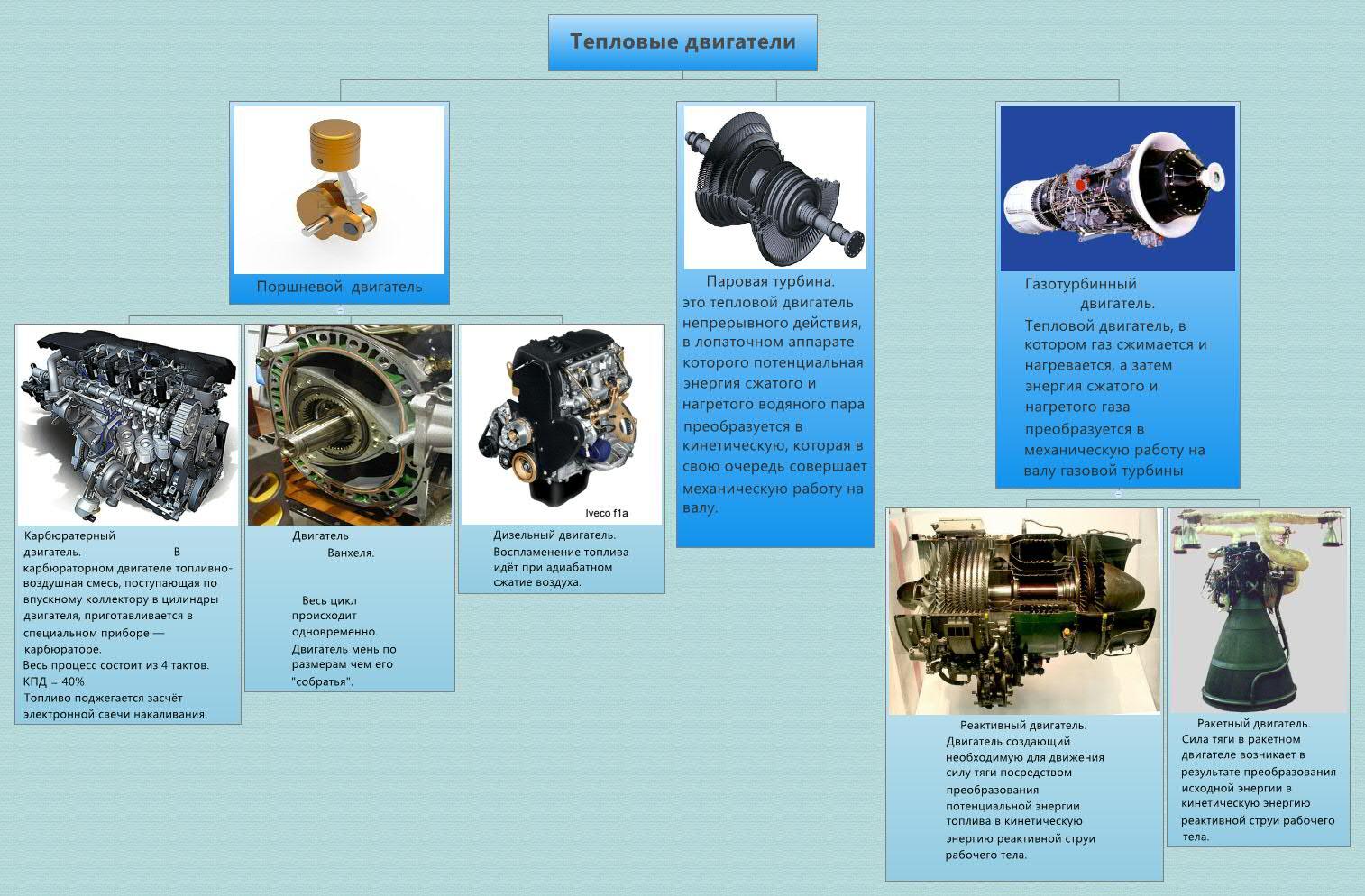 Тепловые двигатели

Поршневой двигатель

Карбюратерный двигатель. В карбюраторном двигателе топливно-воздушная смесь, поступающая по впускному коллектору в цилиндры двигателя, приготавливается в специальном приборе — карбюраторе.
Весь процесс состоит из 4 тактов.
КПД = 40%
Топливо поджегается засчёт электронной свечи накаливания.

Двигатель Ванхеля.

Весь цикл происходит одновременно. Двигатель мень по размерам чем его "собратья".

Iveco f1a

Дизельный двигатель. Воспламенение топлива идёт при адиабатном сжатие воздуха.

Паровая турбина. это тепловой двигатель непрерывного действия, в лопаточном аппарате которого потенциальная энергия сжатого и нагретого водяного пара преобразуется в кинетическую, которая в свою очередь совершает механическую работу на валу.

Газотурбинный двигатель.
Тепловой двигатель, в котором газ сжимается и нагревается, а затем энергия сжатого и нагретого газа преобразуется в механическую работу на валу газовой турбины

Реактивный двигатель. Двигатель создающий необходимую для движения силу тяги посредством преобразования потенциальной энергии топлива в кинетическую энергию реактивной струи рабочего тела.

Ракетный двигатель. Сила тяги в ракетном двигателе возникает в результате преобразования исходной энергии в кинетическую энергию реактивной струи рабочего тела.