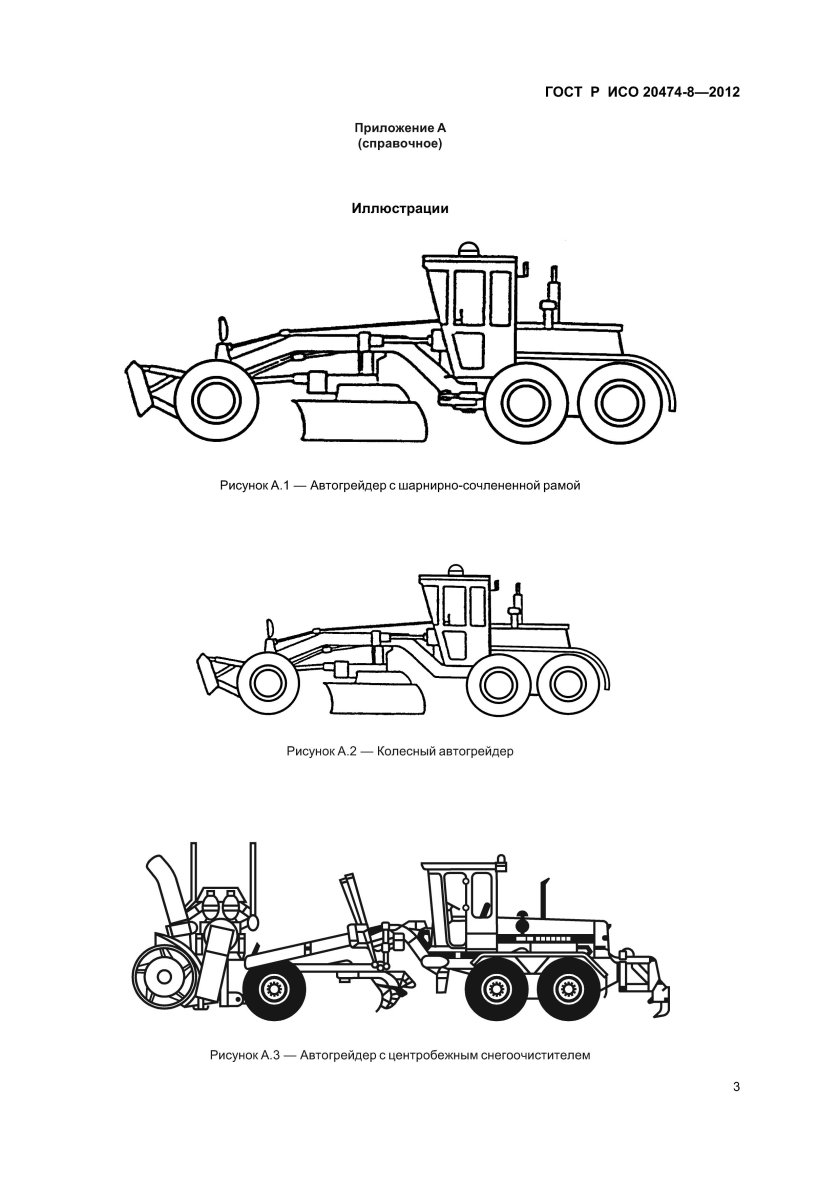 ГОСТ Р ИСО 20474-8—2012

Приложение А
(справочное)

Иллюстрации

Рисунок А.1 — Автогрейдер с шарнирно-сочлененной рамой

Рисунок А.2 — Колесный автогрейдер

Рисунок А.3 — Автогрейдер с центробежным снегоочистителем

3